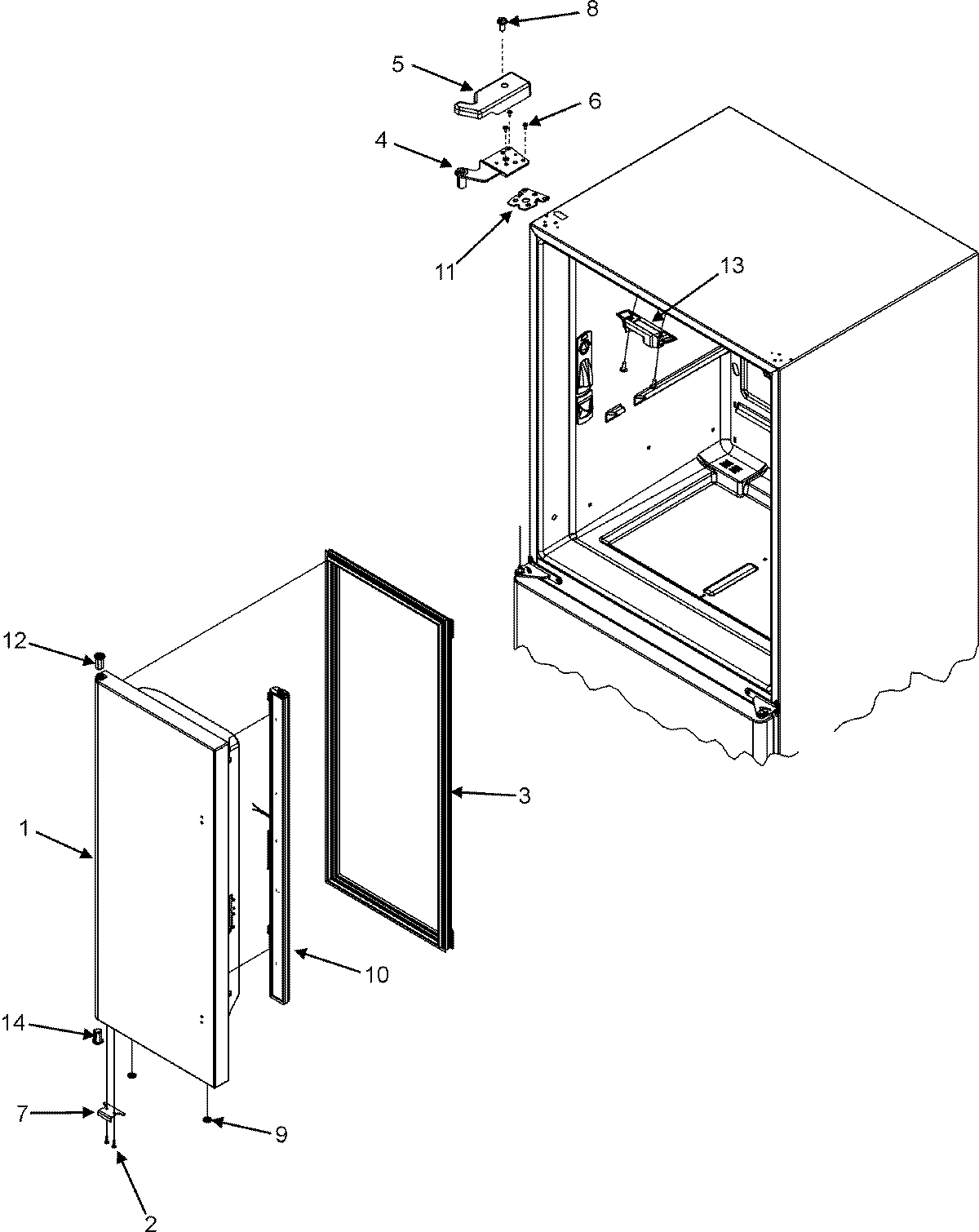 8
5
6
4
11
13
12
3
1
10
14
7
9
2