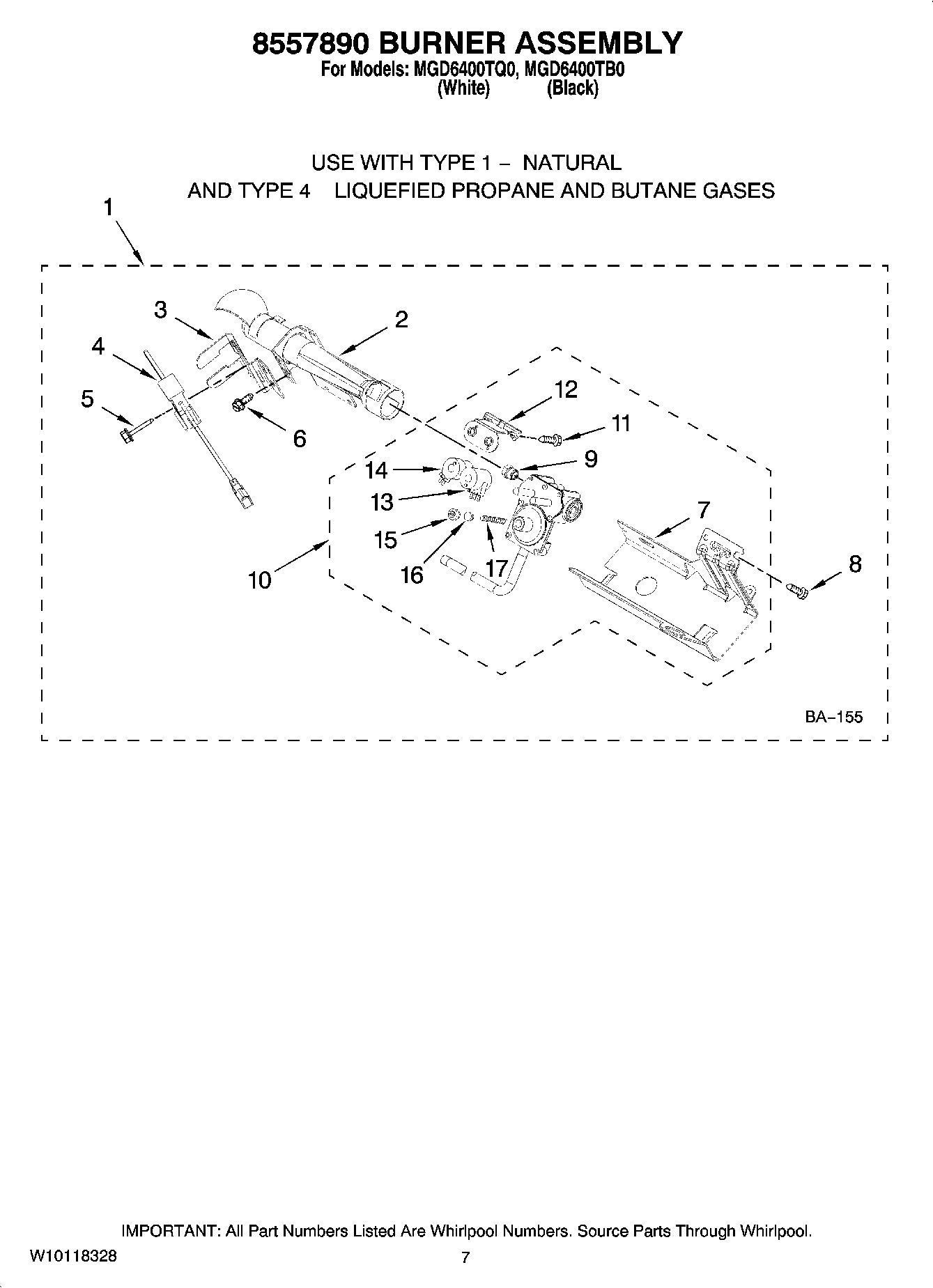 8557890 BURNER ASSEMBLY
For Models: MGD6400TQ0, MGD6400TB0
(White) (Black)

USE WITH TYPE 1 – NATURAL
AND TYPE 4 LIQUEFIED PROPANE AND BUTANE GASES

1
3
2
4
5
6
12
11
9
14
13
15
16
17
10
7
8

BA–155

IMPORTANT: All Part Numbers Listed Are Whirlpool Numbers. Source Parts Through Whirlpool.

W10118328

7