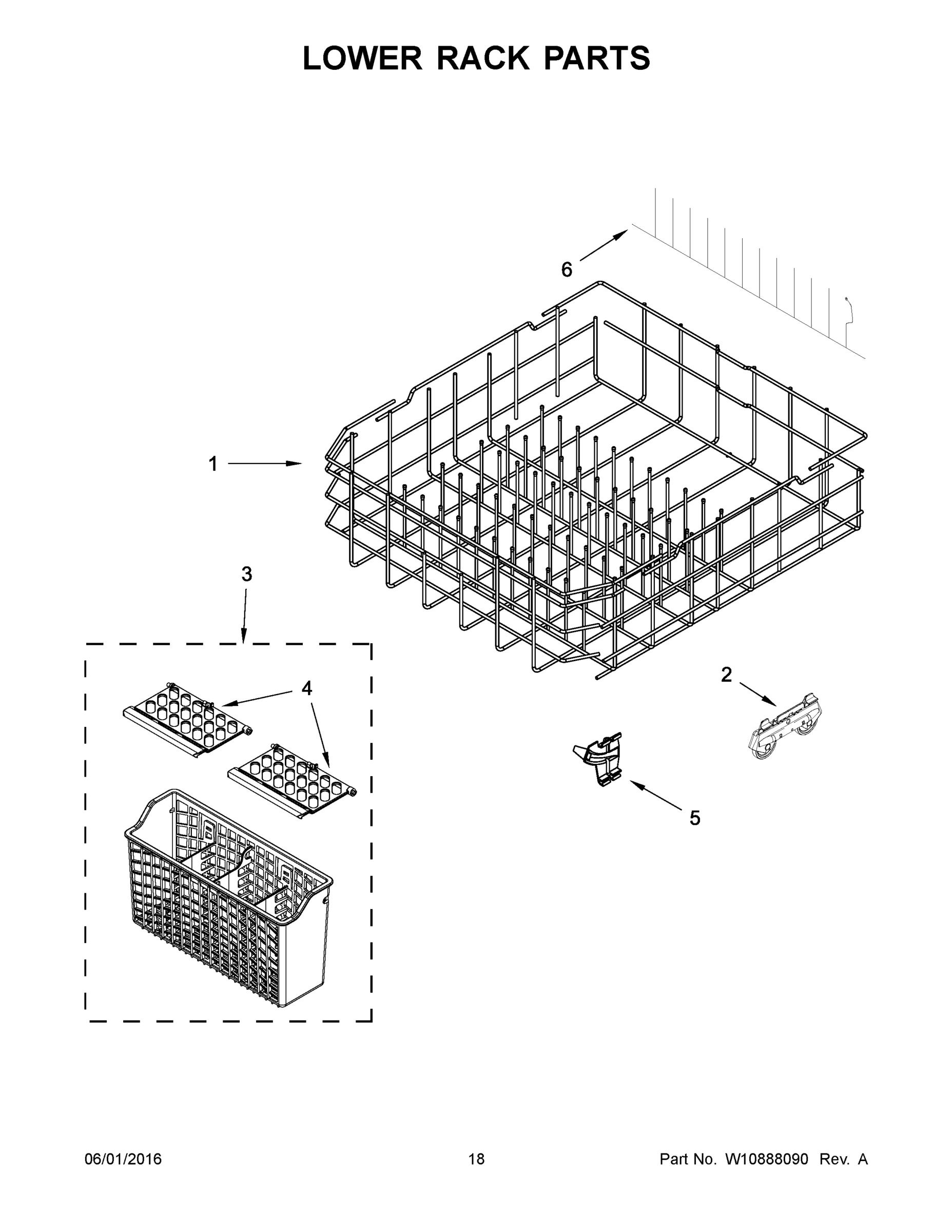 LOWER RACK PARTS

6

1

3

4

2

5

06/01/2016 18 Part No. W10888090 Rev. A