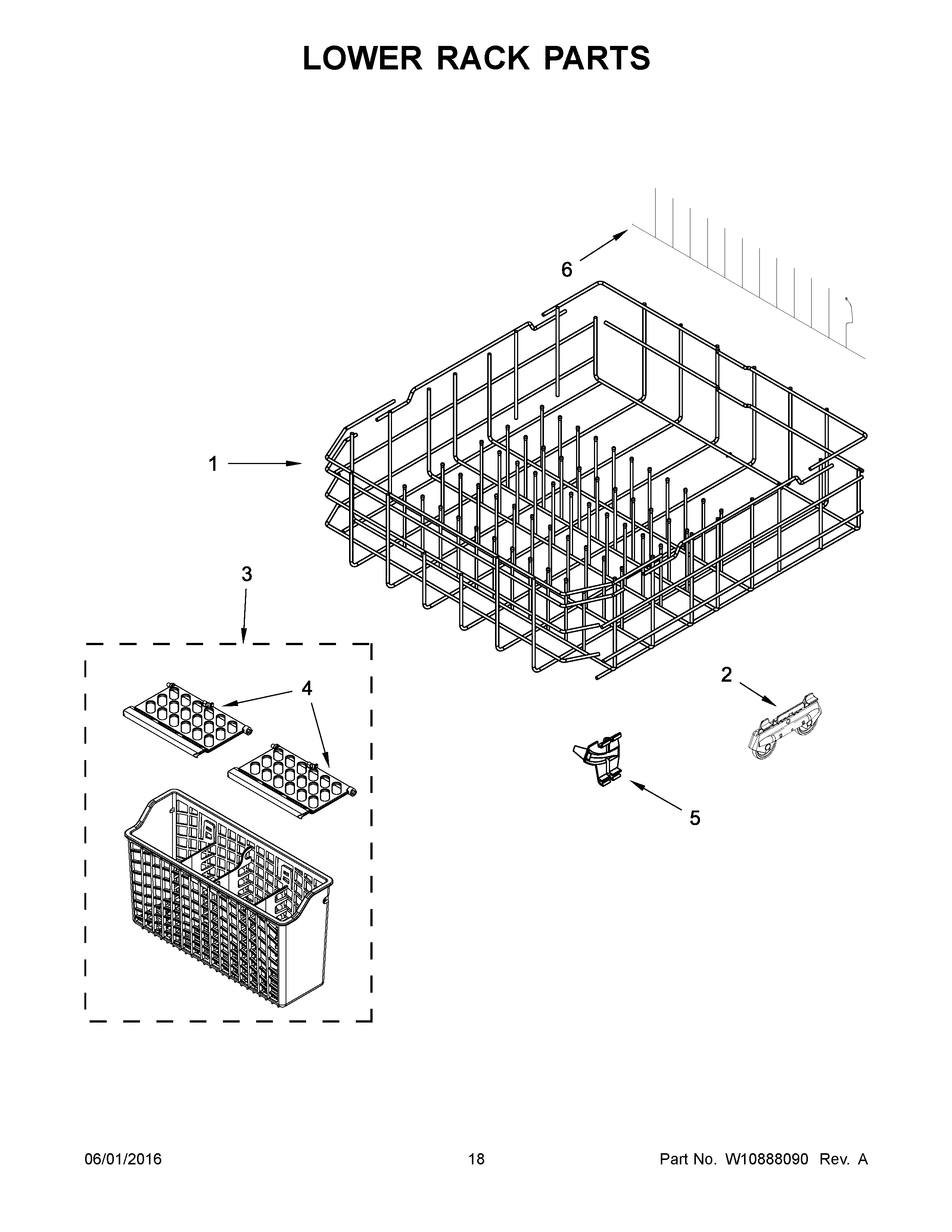 LOWER RACK PARTS

6

1

3

4

2

5

06/01/2016

18

Part No. W10888090 Rev. A