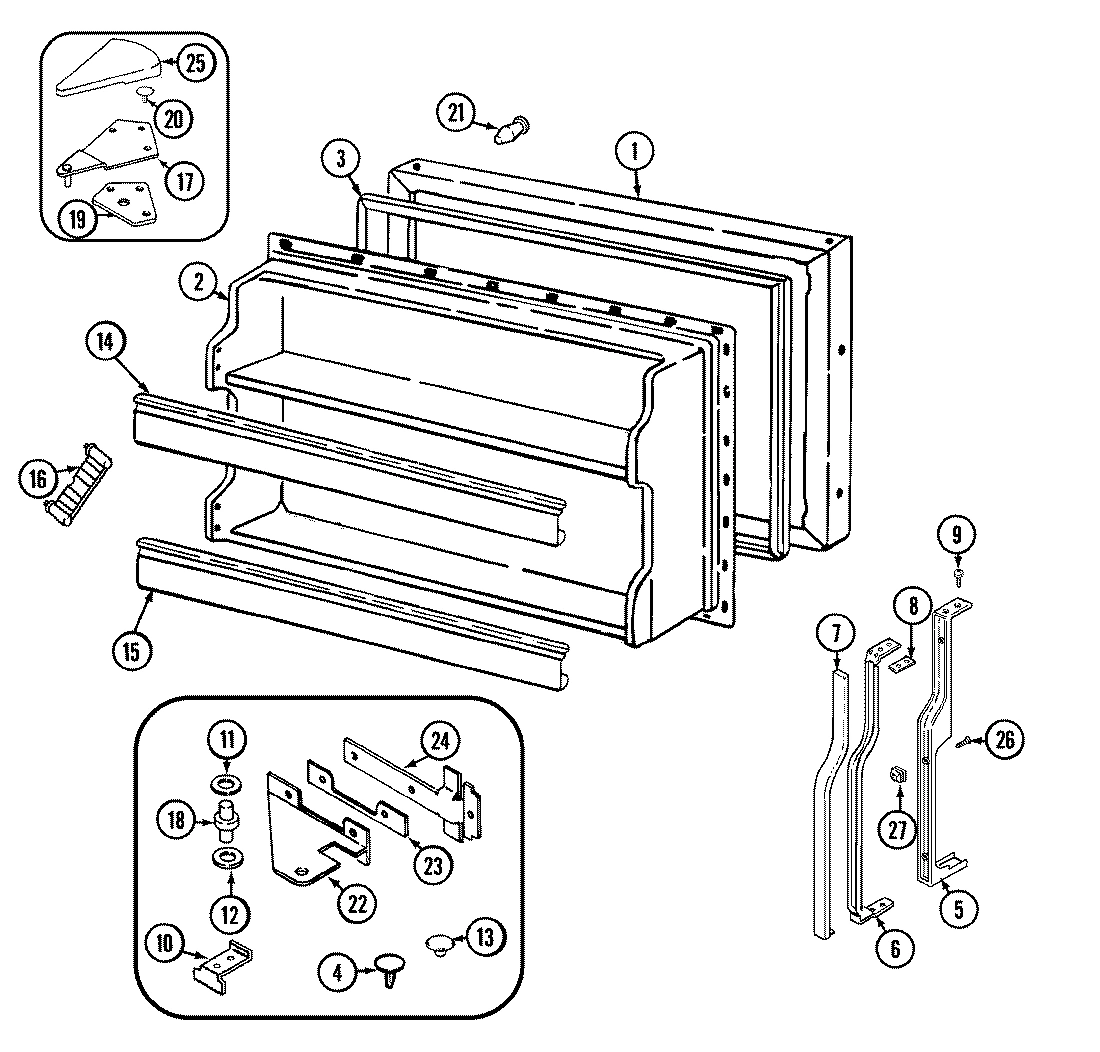 25
20
17
19
21
3
1
2
14
16
15
9
8
7
26
27
5
6
11
24
18
23
12
22
10
4
13