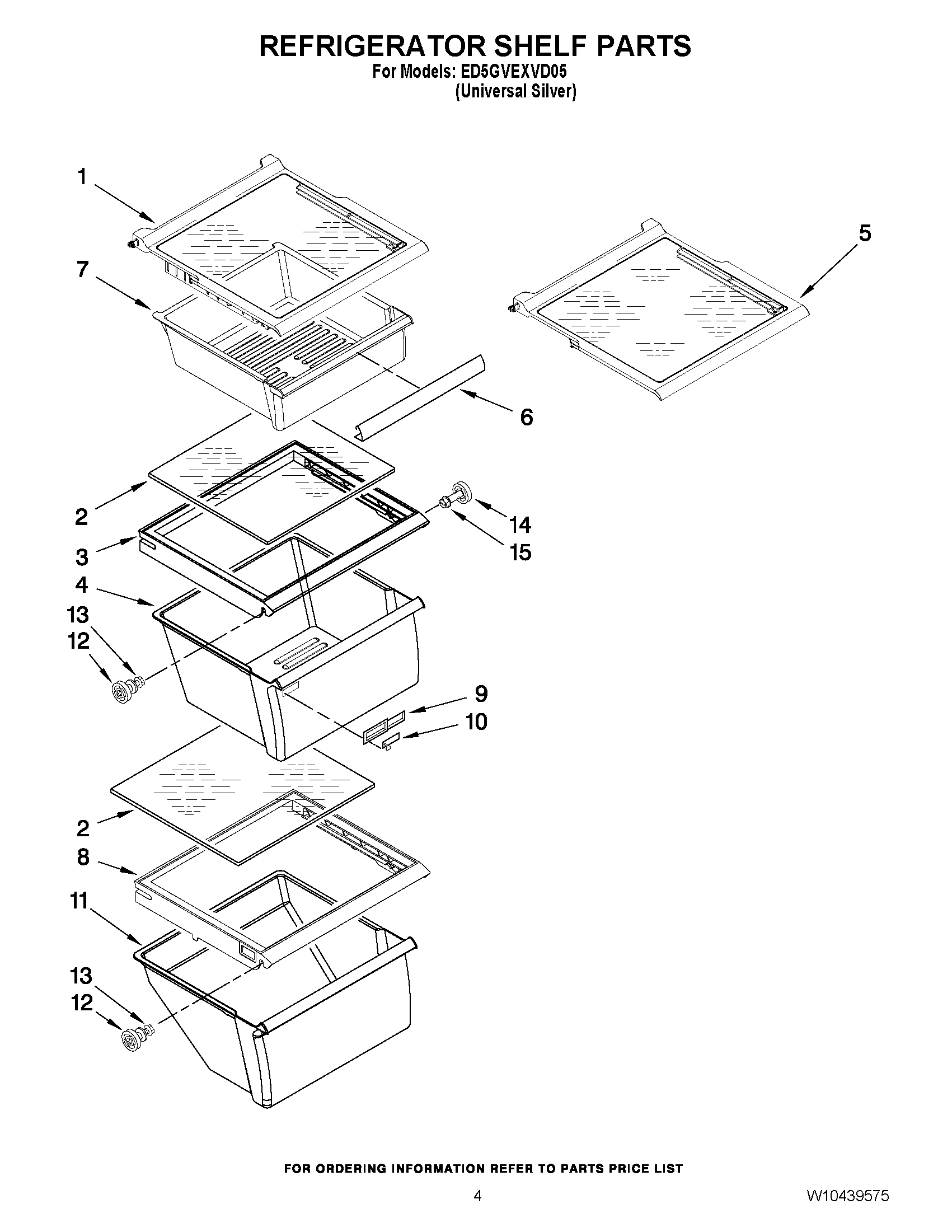 REFRIGERATOR SHELF PARTS
For Models: ED5GVEXVD05
(Universal Silver)

1
5
7
6
2
14
15
3
4
13
12
9
10
2
8
11
13
12

FOR ORDERING INFORMATION REFER TO PARTS PRICE LIST

4

W10439575