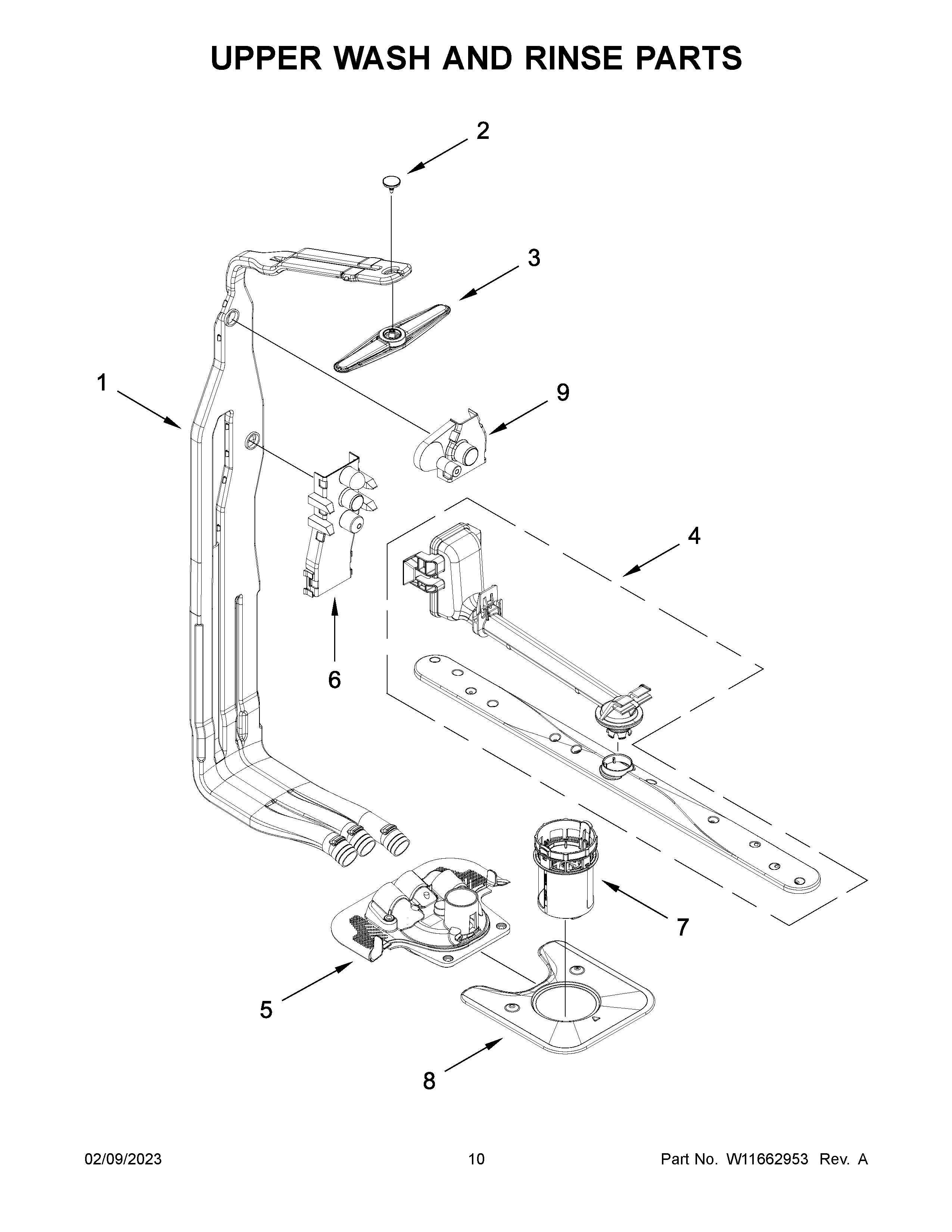 UPPER WASH AND RINSE PARTS

2

3

1

9

4

6

7

5

8

02/09/2023

10

Part No. W11662953 Rev. A