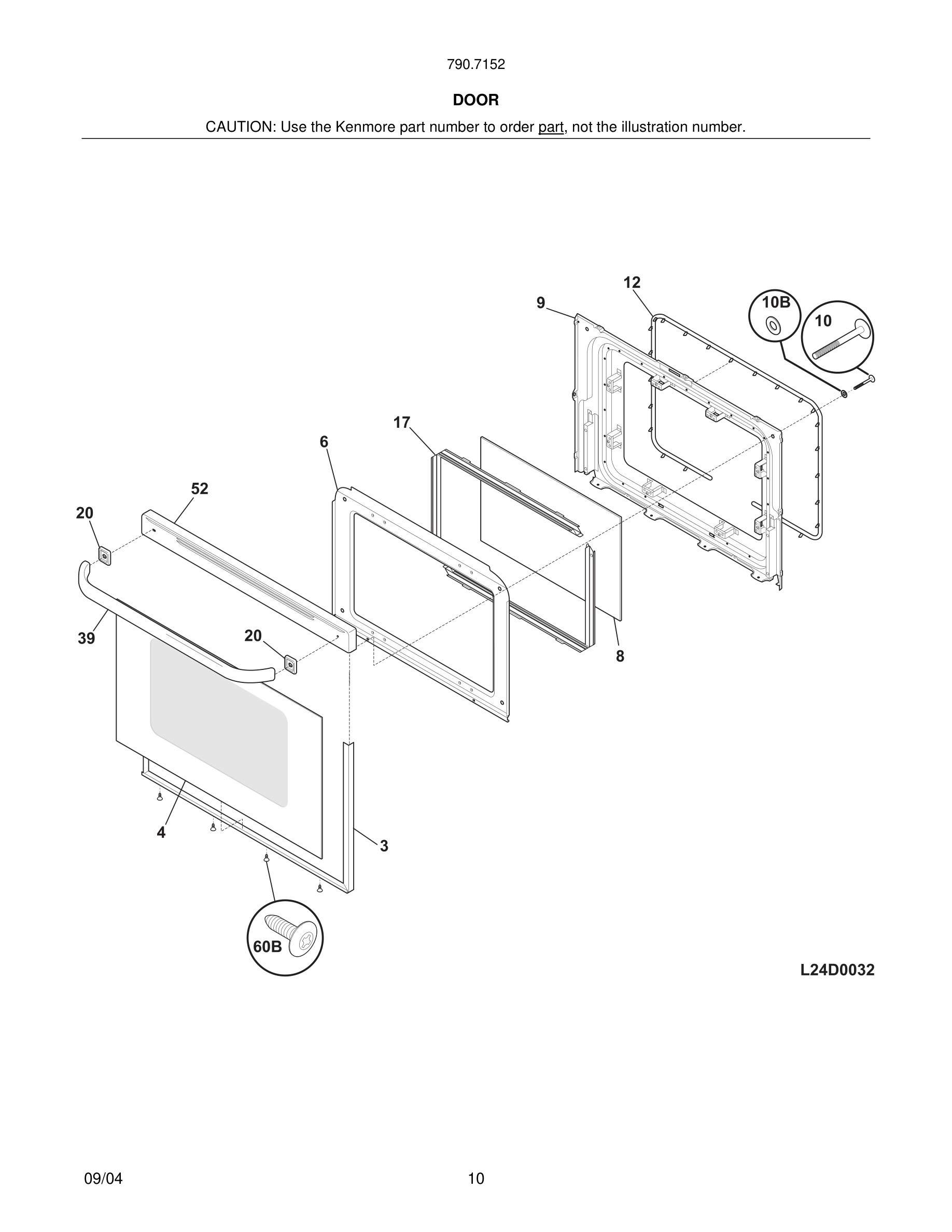 790.7152

DOOR

CAUTION: Use the Kenmore part number to order part, not the illustration number.

12
9
10B
10
17
6
52
20
39
20
8
4
3
60B

L24D0032

09/04

10