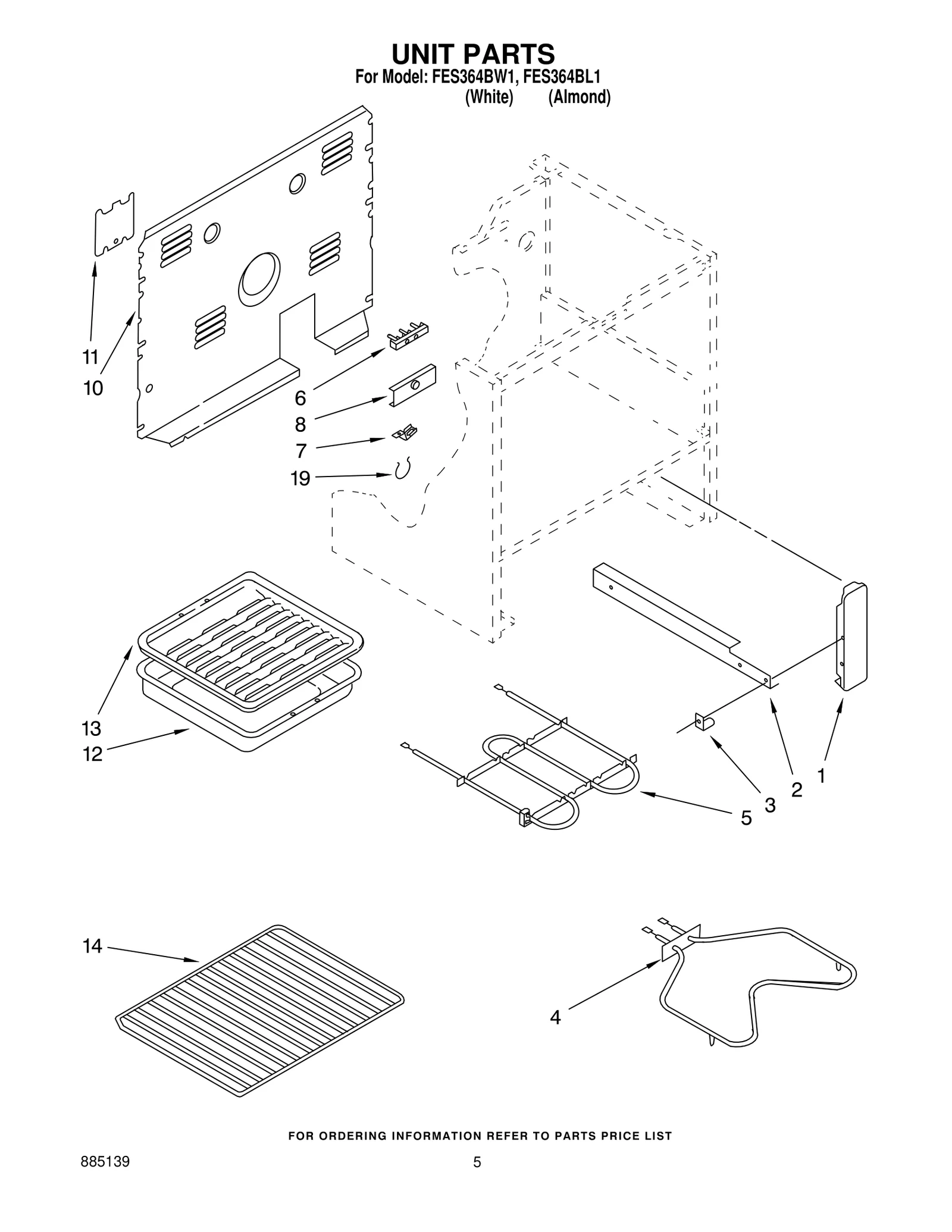 UNIT PARTS
For Model: FES364BW1, FES364BL1
(White) (Almond)

11
10
6
8
7
19
13
12
5
3
2
1
14
4

FOR ORDERING INFORMATION REFER TO PARTS PRICE LIST

885139

5