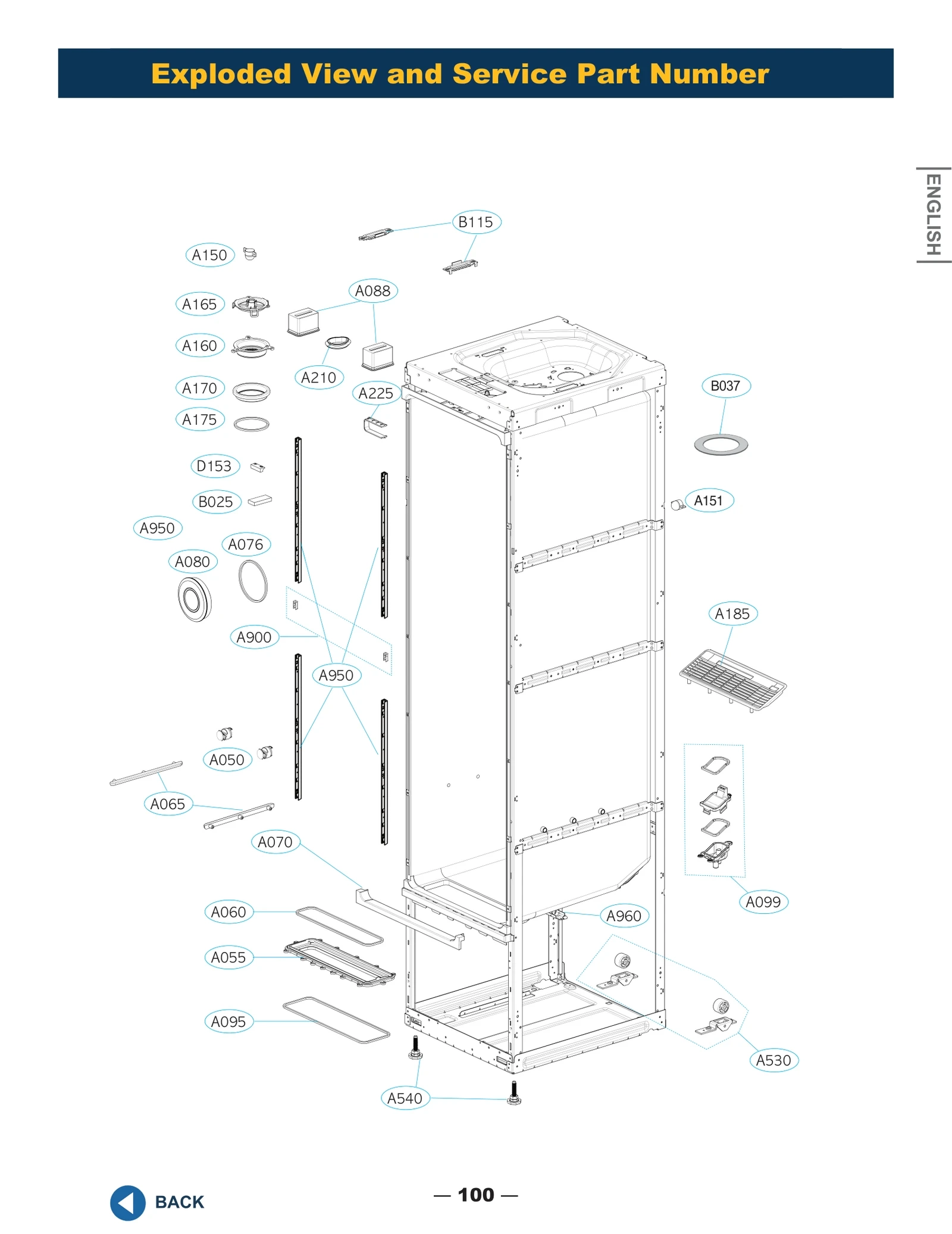 Exploded View and Service Part Number

ENGLISH

B115
A150
A088
A165
A160
A210
A170
A225
B037
A175
D153
B025
A151
A950
A076
A080
A185
A900
A950
A050
A065
A070
A099
A060
A960
A055
A095
A530
A540

BACK

— 100 —