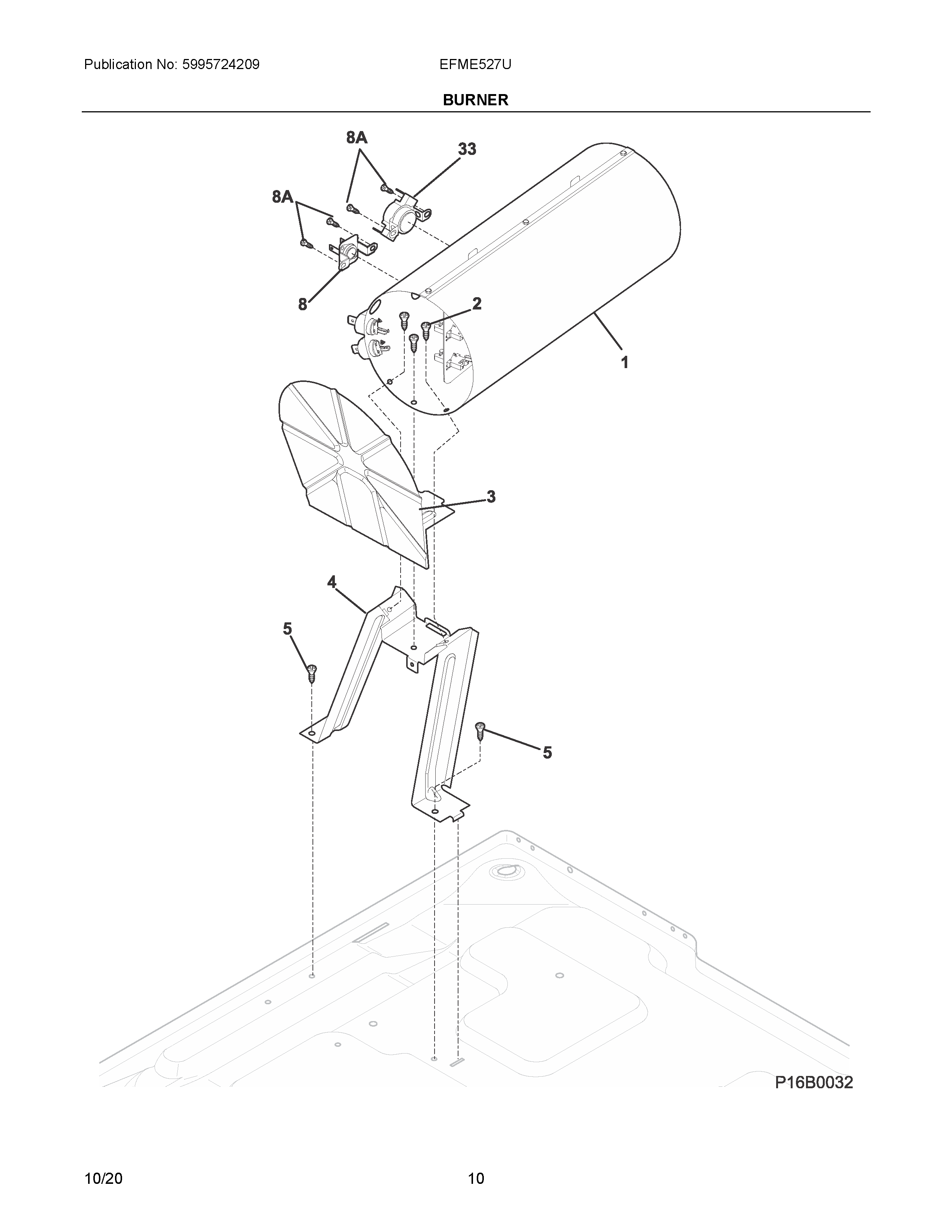 Publication No: 5995724209

EFME527U

BURNER

8A

33

8A

8

2

1

3

4

5

5

P16B0032

10/20

10