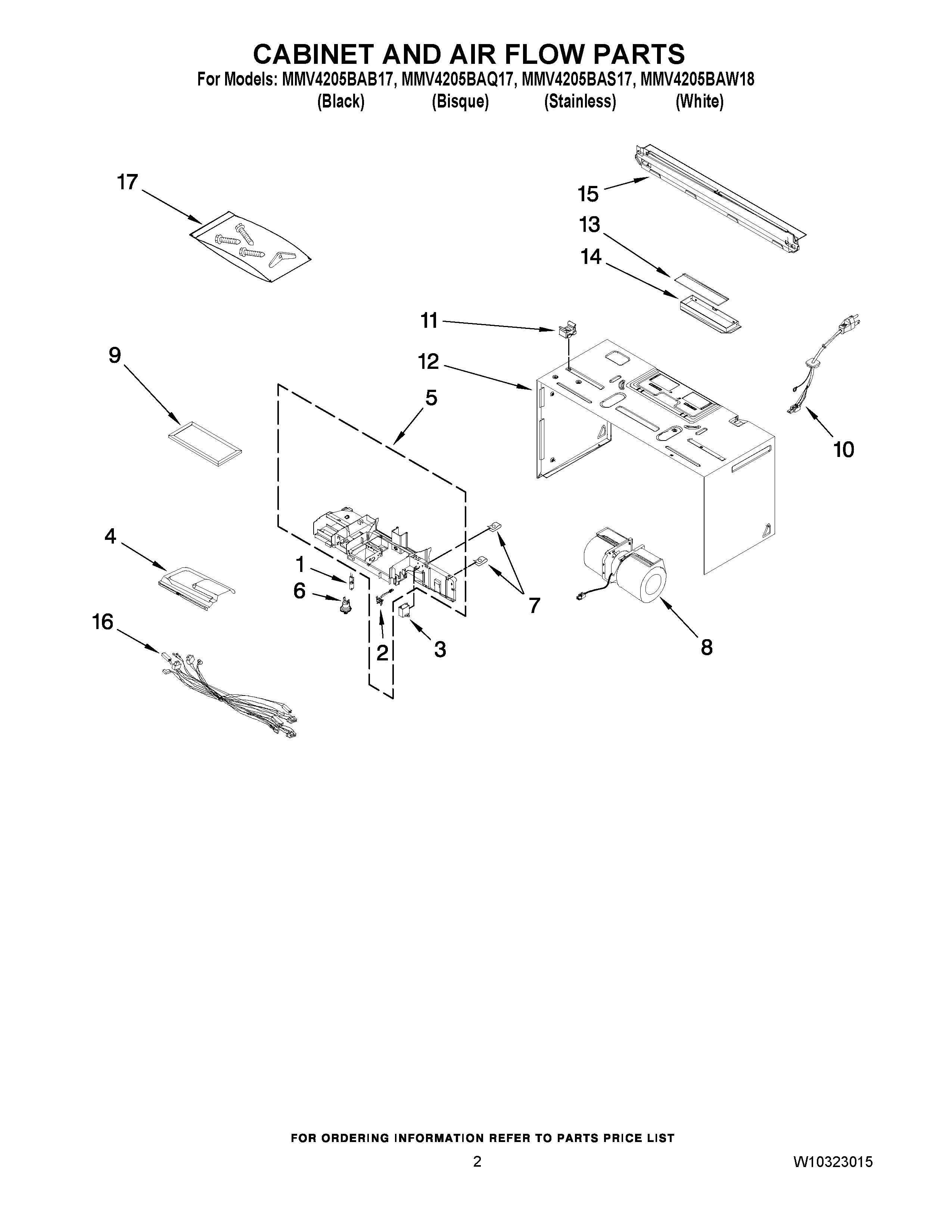 CABINET AND AIR FLOW PARTS
For Models: MMV4205BAB17, MMV4205BAQ17, MMV4205BAS17, MMV4205BAW18
(Black) (Bisque) (Stainless) (White)

17
15
13
14
11
9
12
5
10
4
1
6
7
16
2
3
8

FOR ORDERING INFORMATION REFER TO PARTS PRICE LIST
2
W10323015