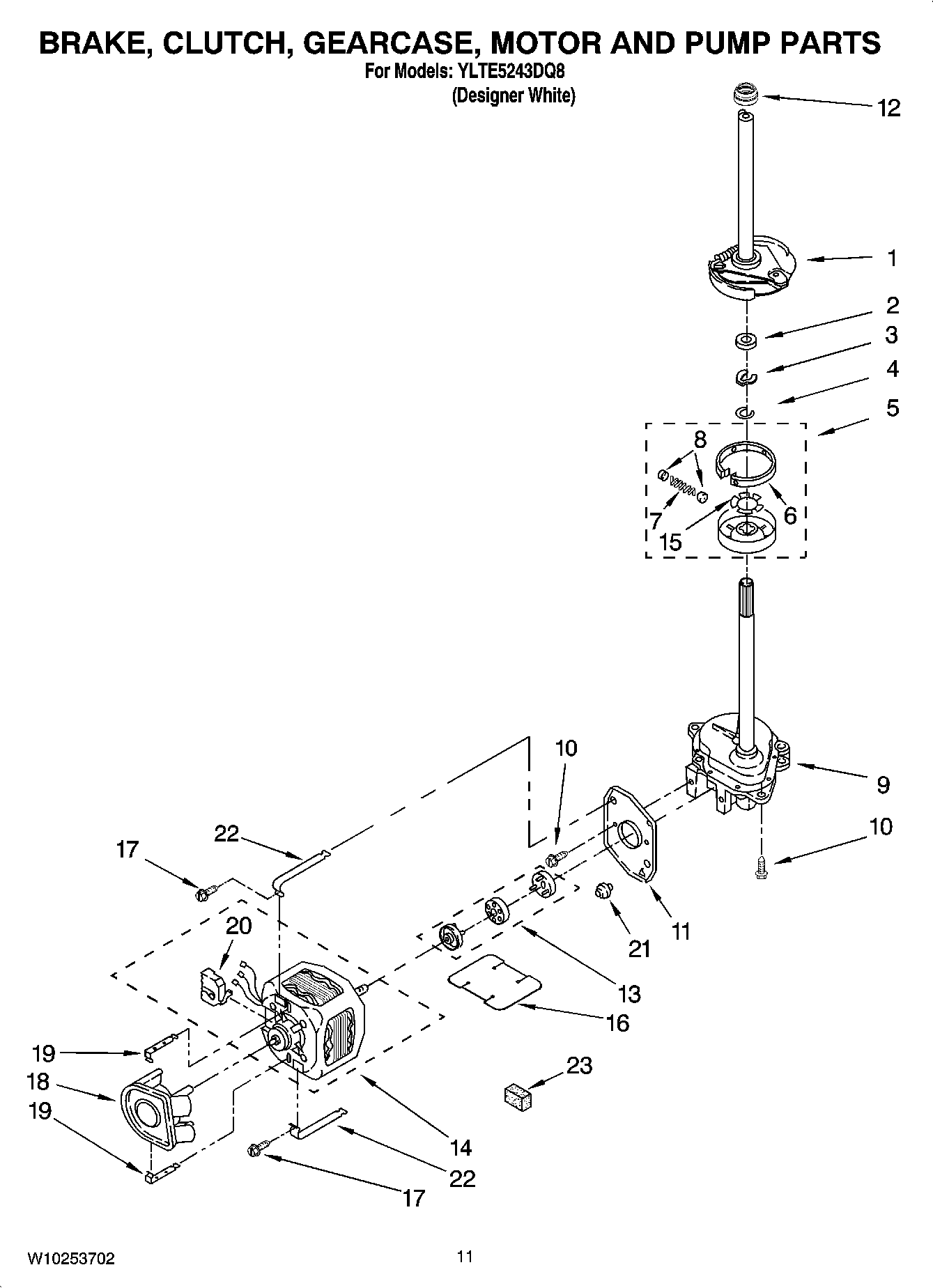 BRAKE, CLUTCH, GEARCASE, MOTOR AND PUMP PARTS
For Models: YLTE5243DQ8
(Designer White)

12
1
2
3
4
5
8
6
7
15
10
9
10
22
17
11
20
21
13
16
19
18
19
23
14
22
17

W10253702
11