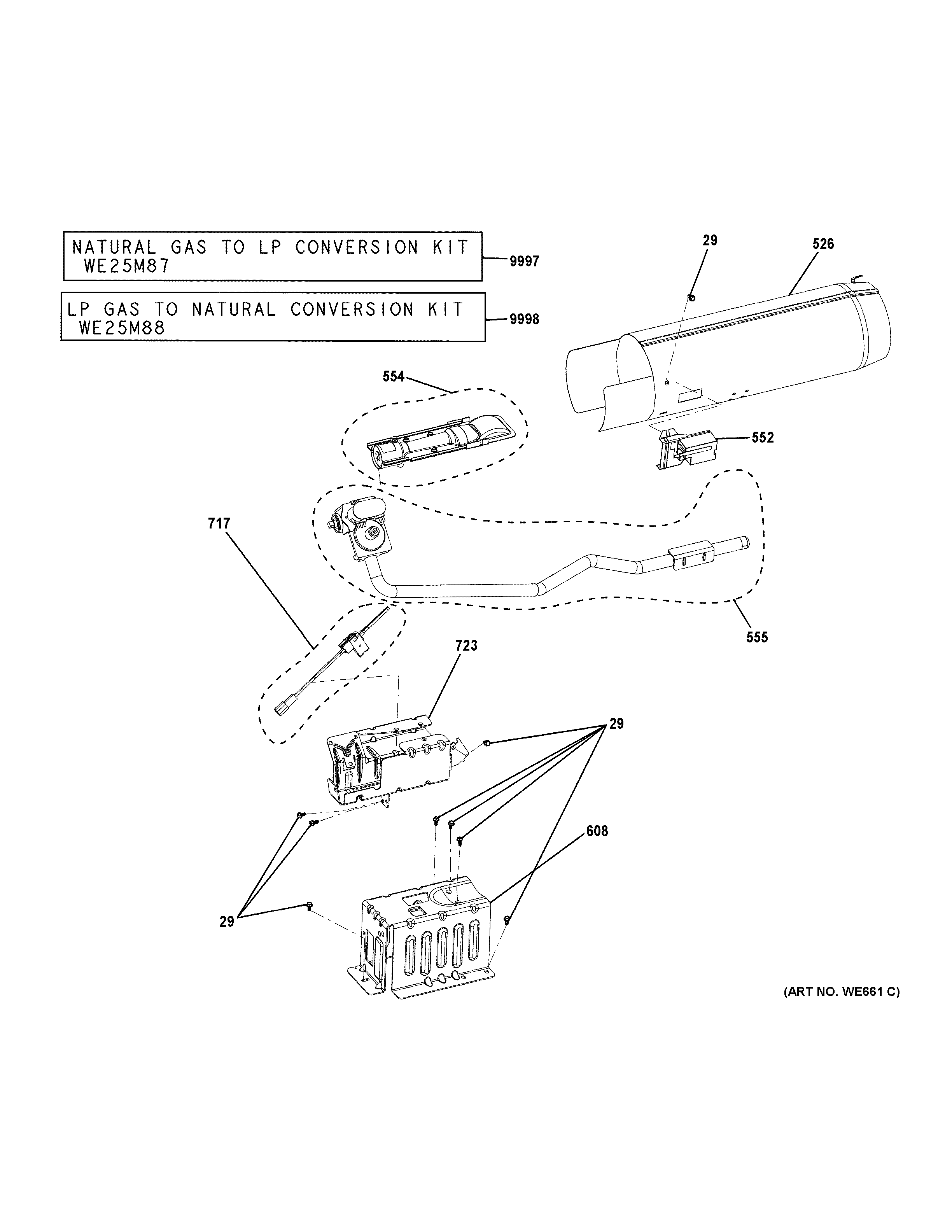 NATURAL GAS TO LP CONVERSION KIT WE25M87

9997

LP GAS TO NATURAL CONVERSION KIT WE25M88

9998

29

526

554

552

717

555

723

29

608

29

(ART NO. WE661 C)