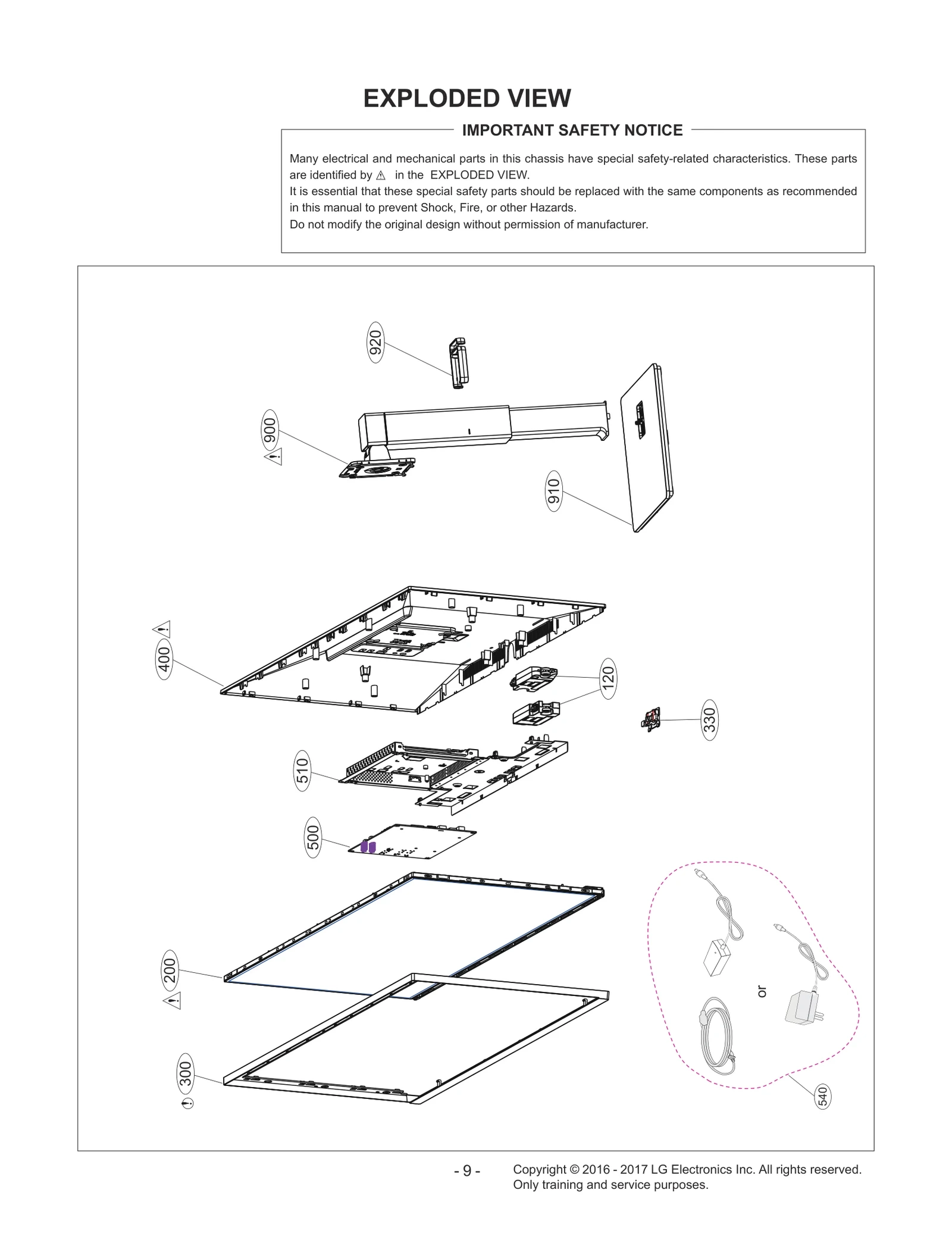 EXPLODED VIEW

IMPORTANT SAFETY NOTICE

Many electrical and mechanical parts in this chassis have special safety-related characteristics. These parts are identified by ⚠ in the EXPLODED VIEW.
It is essential that these special safety parts should be replaced with the same components as recommended in this manual to prevent Shock, Fire, or other Hazards.
Do not modify the original design without permission of manufacturer.

920
900
910
400
120
330
510
500
200
300
or
540

- 9 -

Copyright © 2016 - 2017 LG Electronics Inc. All rights reserved.
Only training and service purposes.