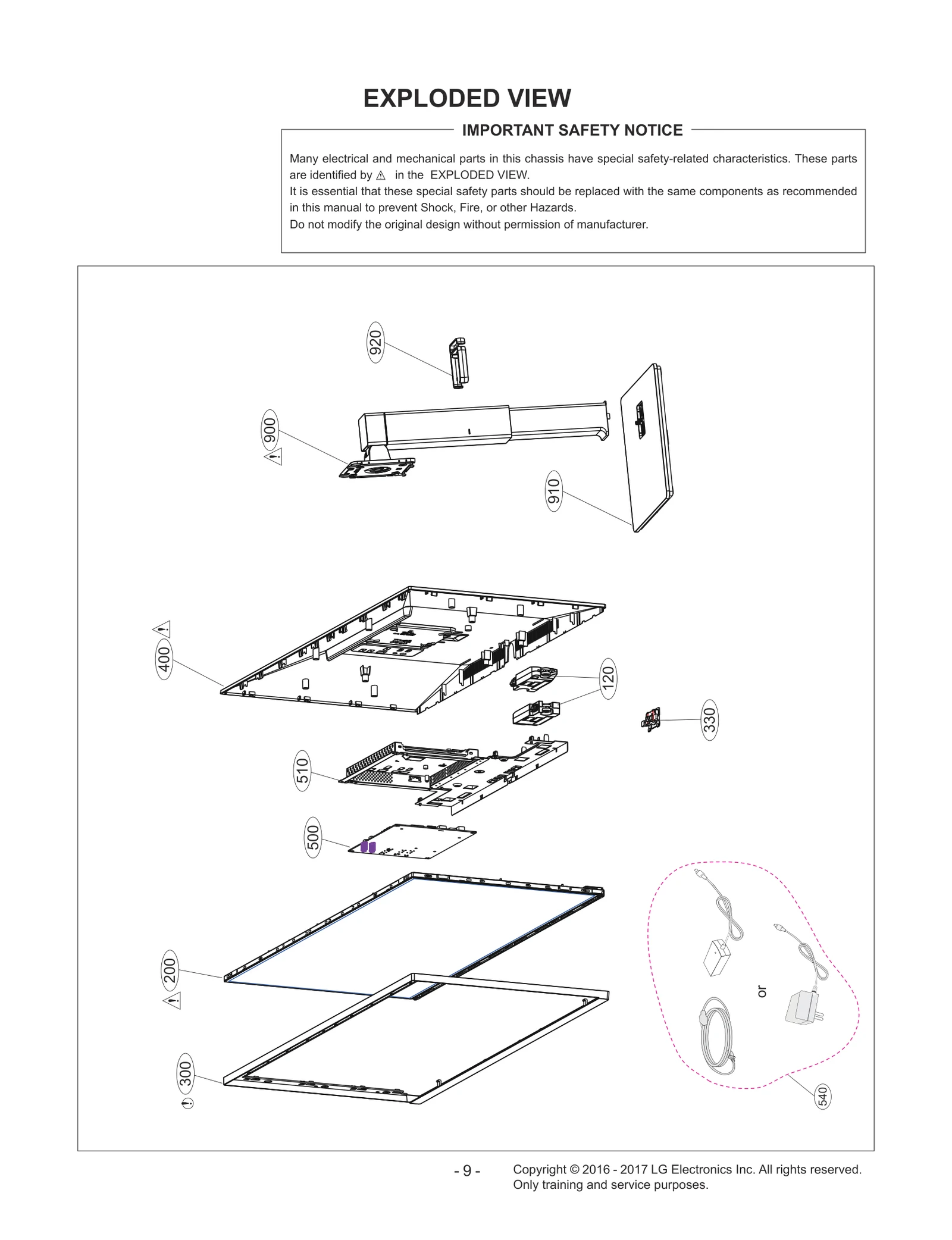 EXPLODED VIEW

IMPORTANT SAFETY NOTICE

Many electrical and mechanical parts in this chassis have special safety-related characteristics. These parts are identified by ⚠ in the EXPLODED VIEW.
It is essential that these special safety parts should be replaced with the same components as recommended in this manual to prevent Shock, Fire, or other Hazards.
Do not modify the original design without permission of manufacturer.

920
900
910
400
120
330
510
500
200
300
or
540

- 9 -

Copyright © 2016 - 2017 LG Electronics Inc. All rights reserved.
Only training and service purposes.