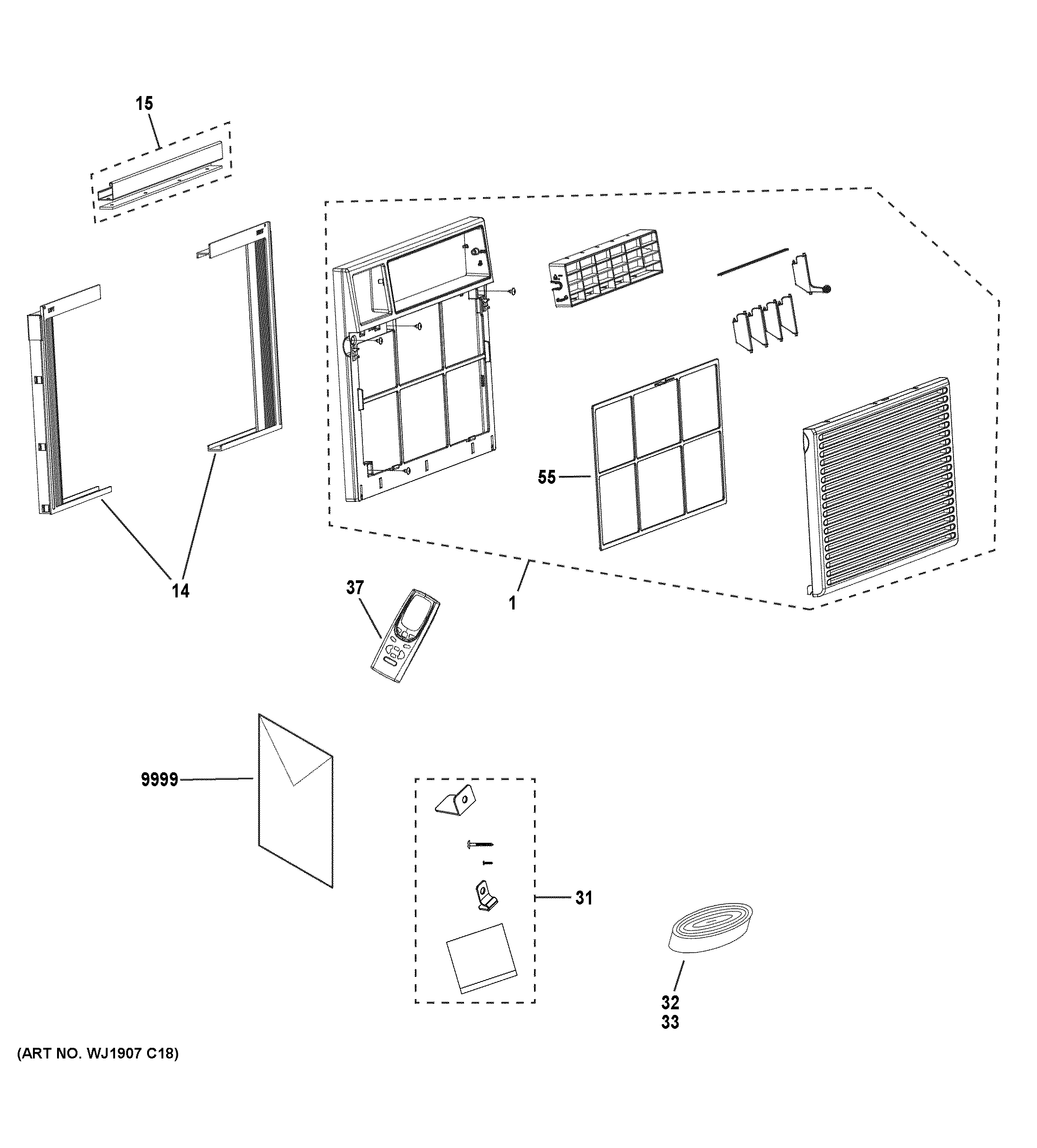 15

55

14

37

1

9999

31

32
33

(ART NO. WJ1907 C18)