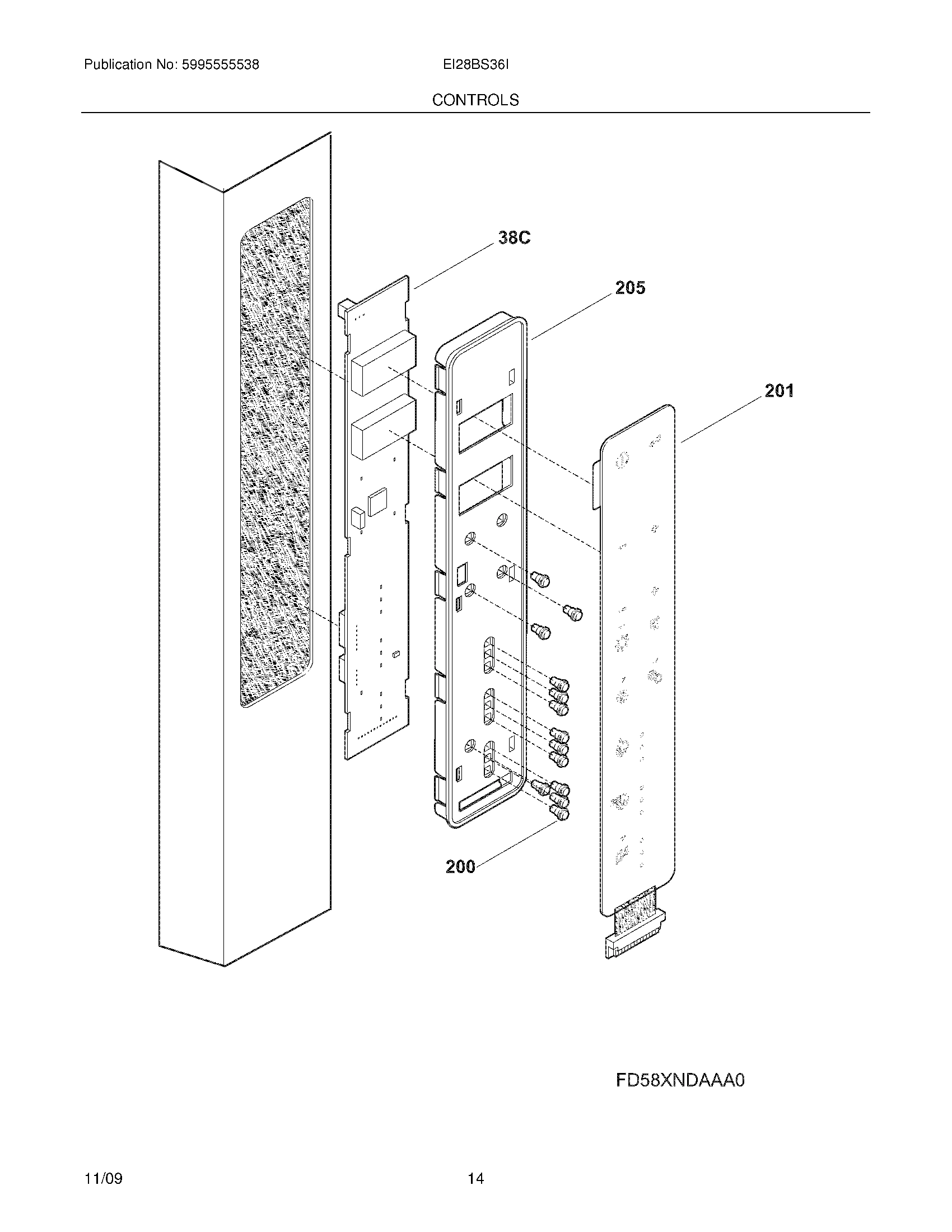 Publication No: 5995555538

EI28BS36I

CONTROLS

38C

205

201

200

FD58XNDAAA0

11/09

14