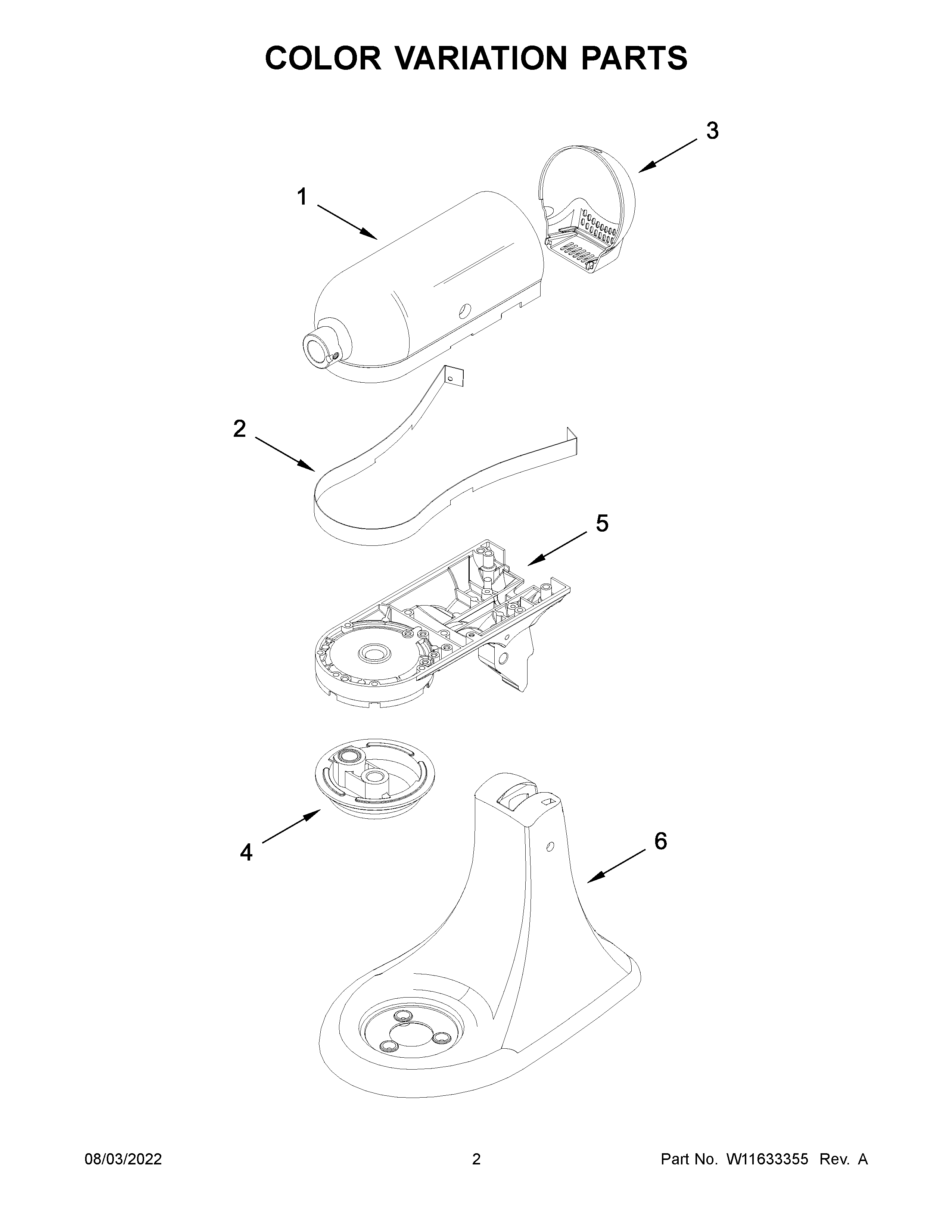 COLOR VARIATION PARTS

3

1

2

5

4

6

08/03/2022

2

Part No. W11633355 Rev. A