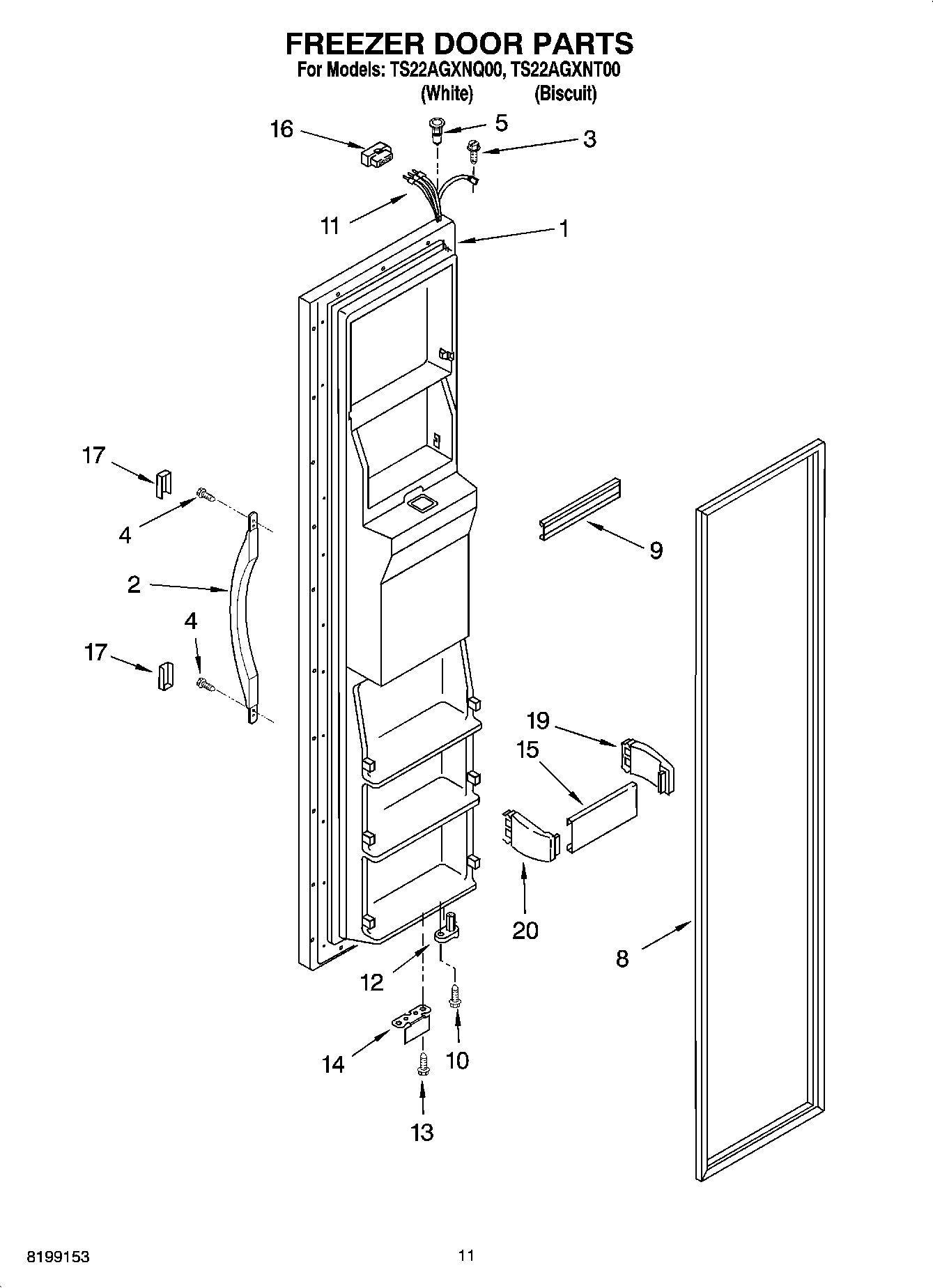 FREEZER DOOR PARTS
For Models: TS22AGXNQ00, TS22AGXNT00
(White) (Biscuit)

16
5
3
11
1
17
4
2
4
17
9
19
15
20
8
12
14
10
13

8199153
11