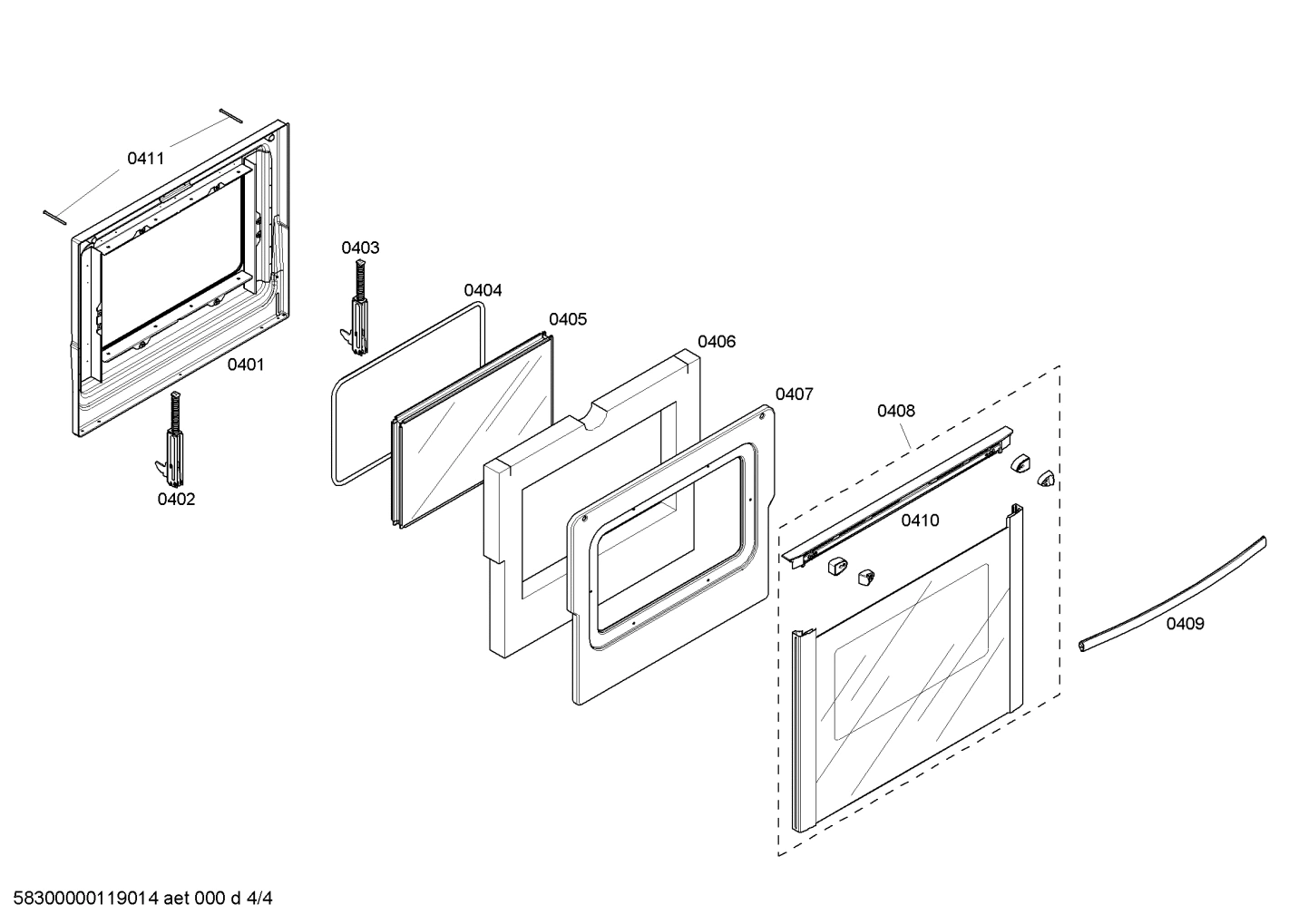 0411

0403

0404

0405

0406

0401

0407

0408

0402

0410

0409

58300000119014 aet 000 d 4/4