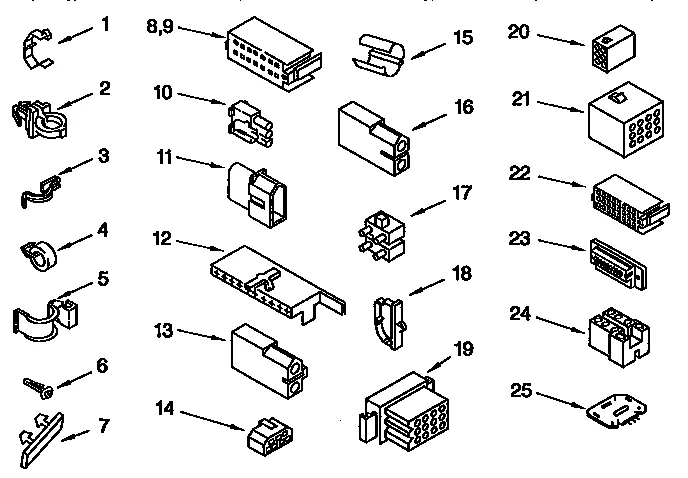 1
2
3
4
5
6
7
8,9
10
11
12
13
14
15
16
17
18
19
20
21
22
23
24
25