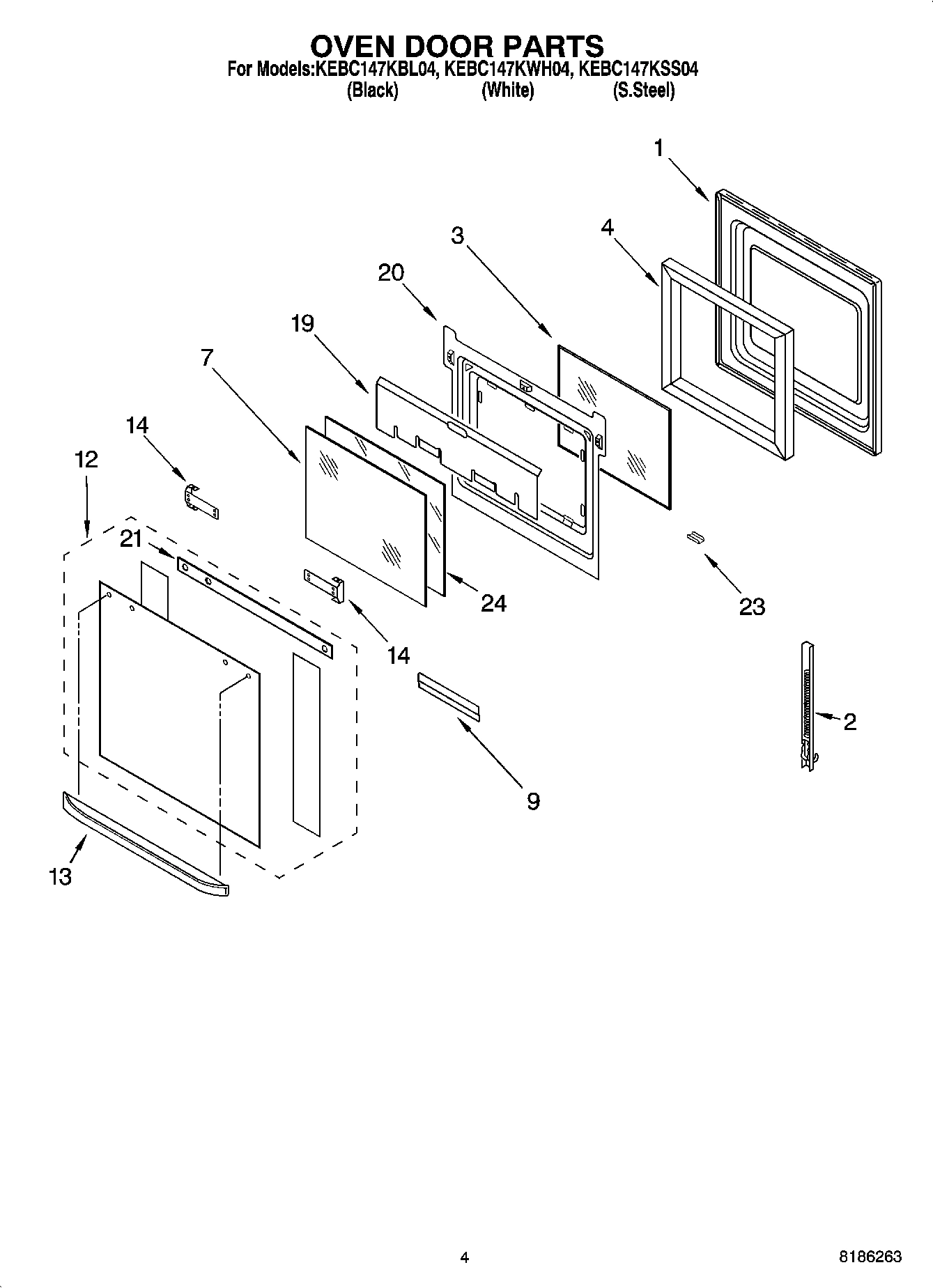 OVEN DOOR PARTS
For Models:KEBC147KBL04, KEBC147KWH04, KEBC147KSS04
(Black) (White) (S.Steel)

1
4
3
20
19
7
14
12
21
24
23
14
2
9
13

4
8186263