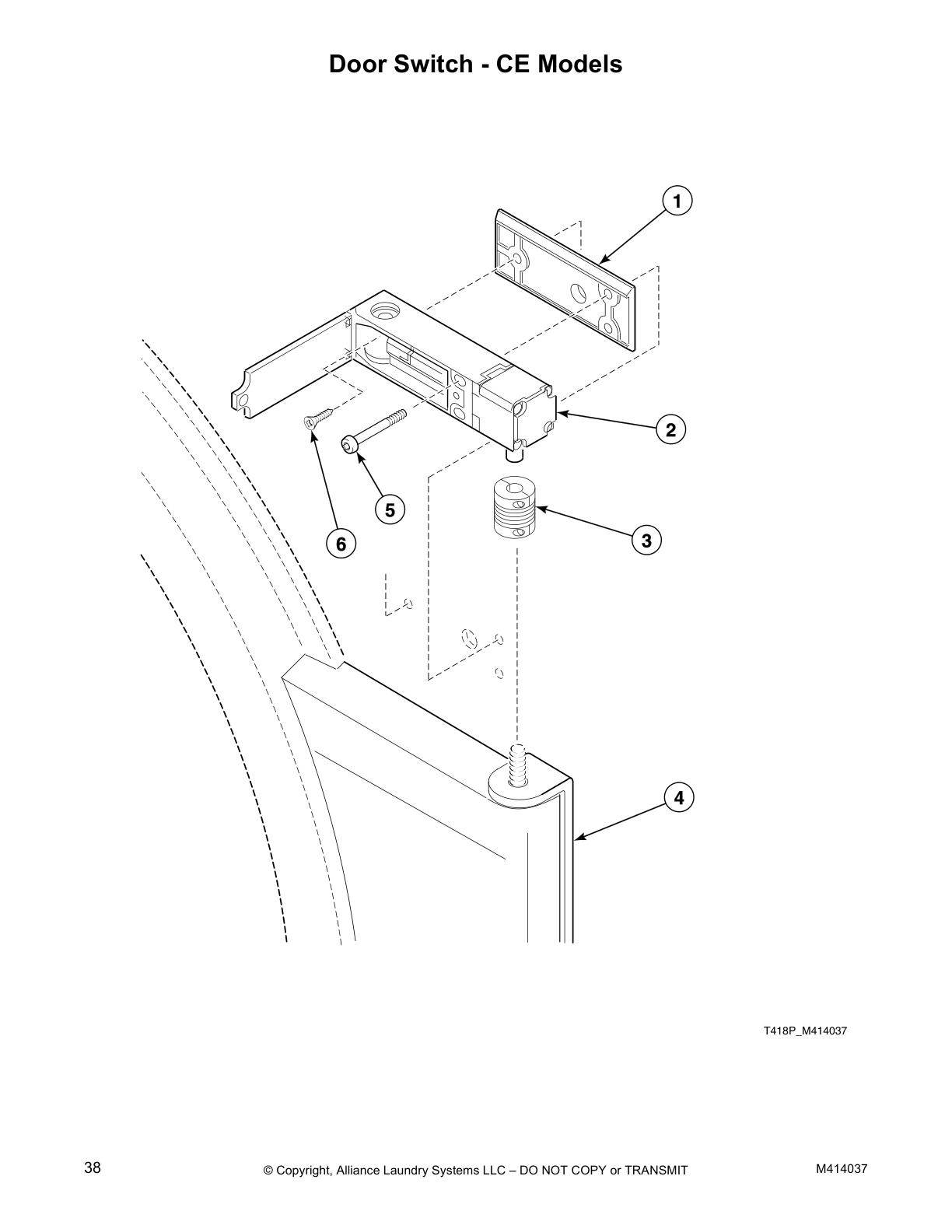 Door Switch - CE Models

1

2

5

6

3

4

T418P_M414037

38

© Copyright, Alliance Laundry Systems LLC – DO NOT COPY or TRANSMIT

M414037