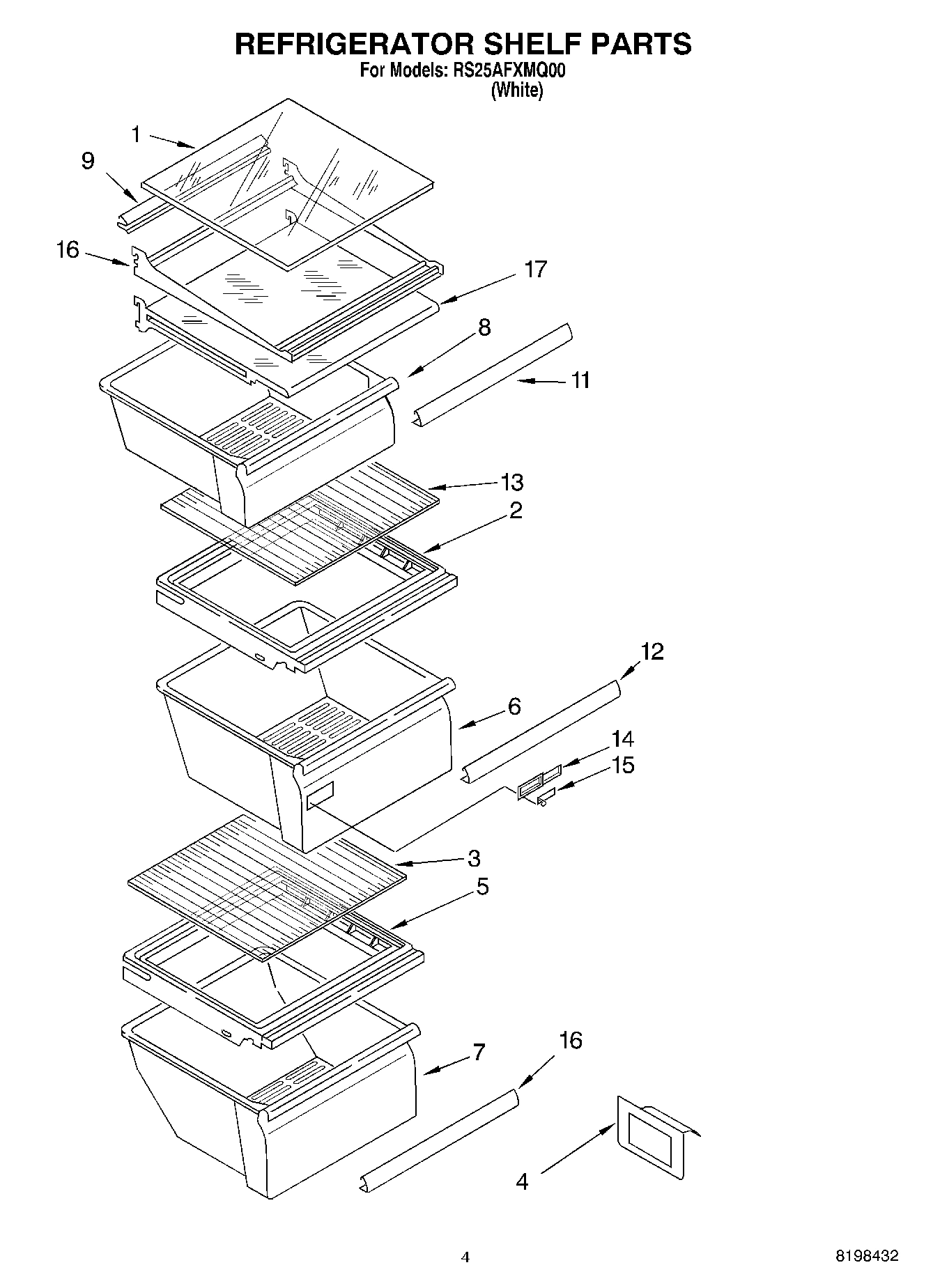 REFRIGERATOR SHELF PARTS
For Models: RS25AFXMQ00
(White)

1
9
16
17
8
11
13
2
12
6
14
15
3
5
7
16
4

4

8198432