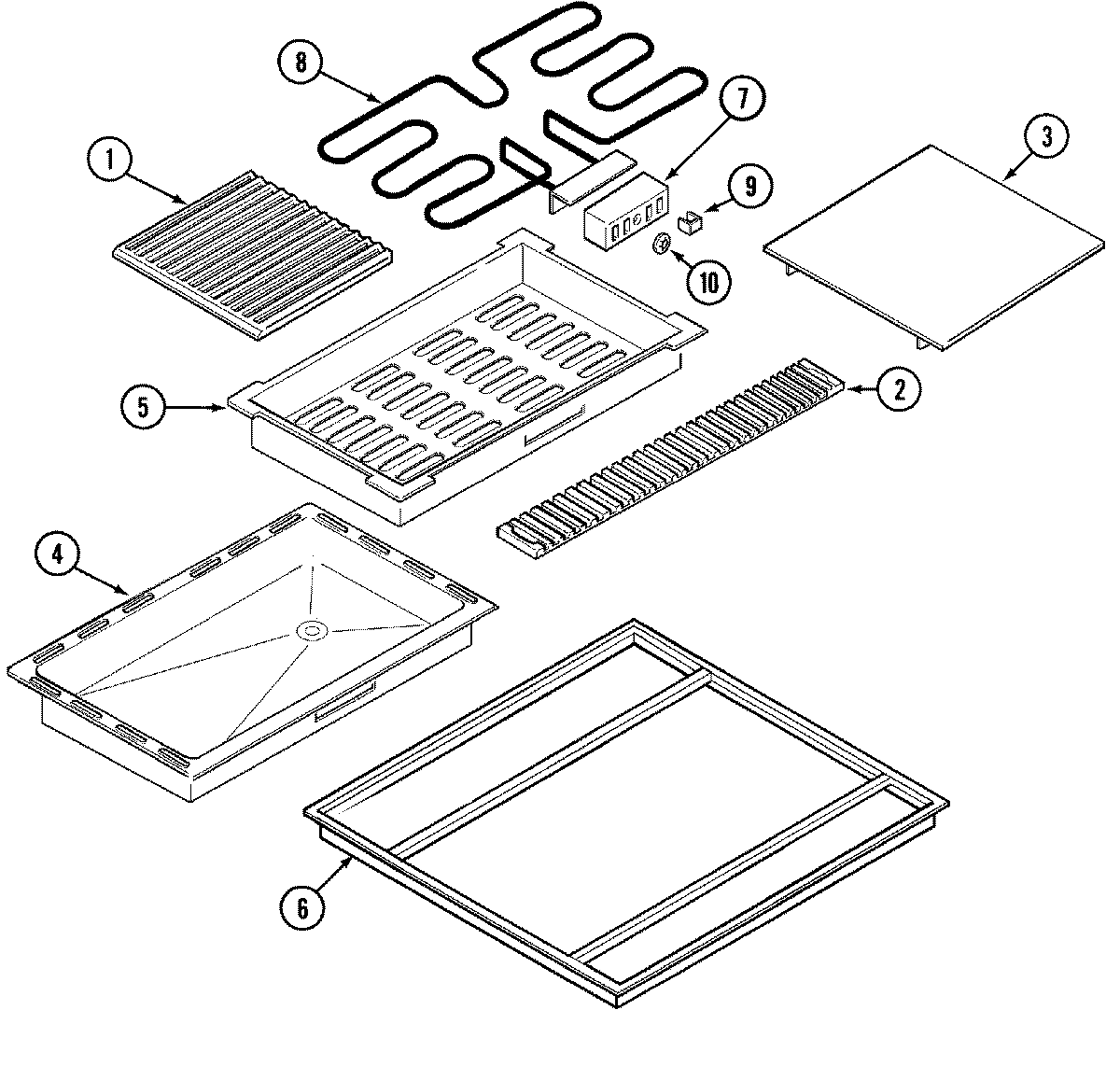 8
7
1
3
9
10
5
2
4
6