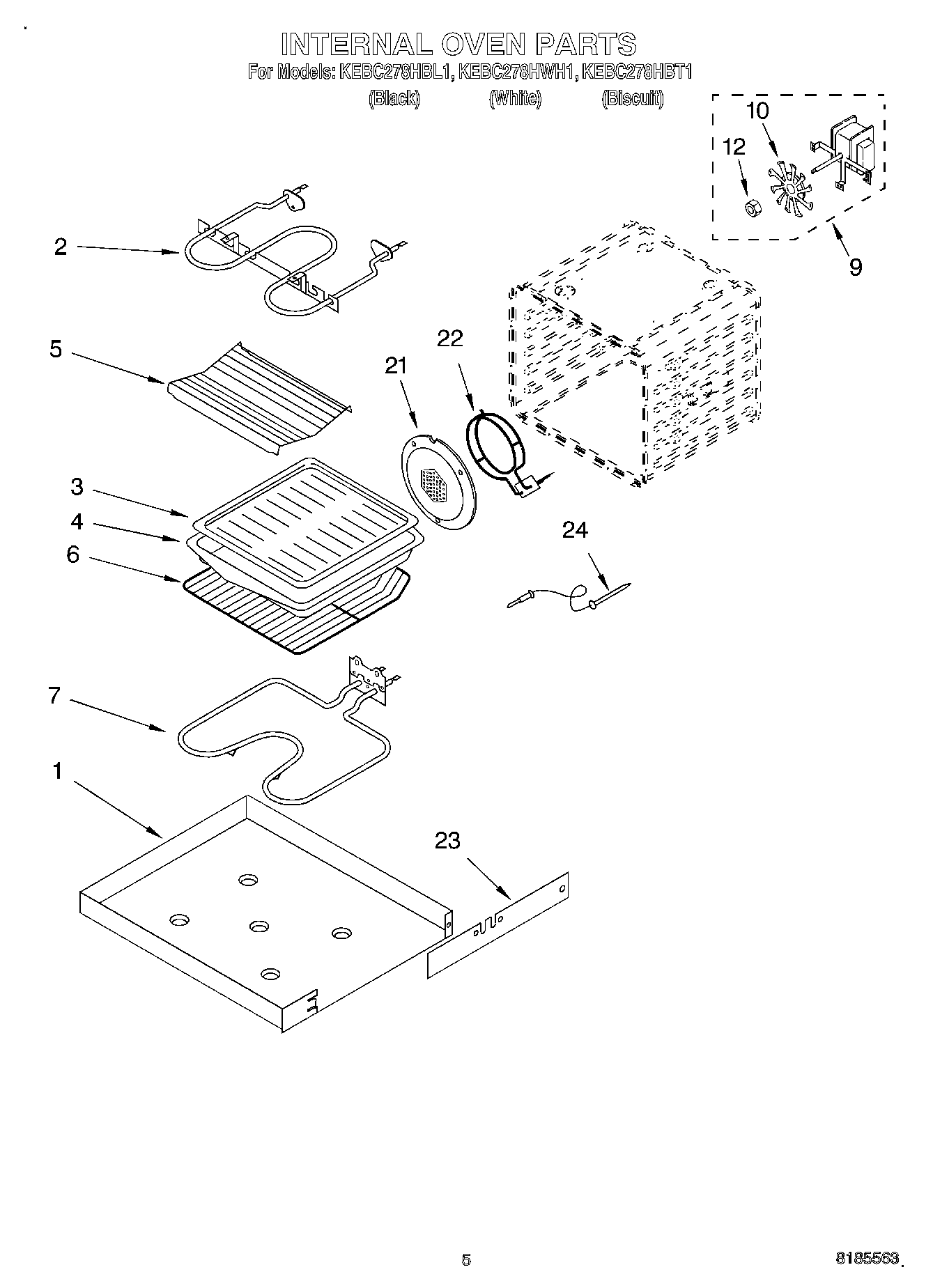 INTERNAL OVEN PARTS
For Models: KEBC278HBL1, KEBC278HWH1, KEBC278HBT1
(Black) (White) (Biscuit)

10
12
9
2
5
22
21
3
4
6
24
7
1
23

5
8185563