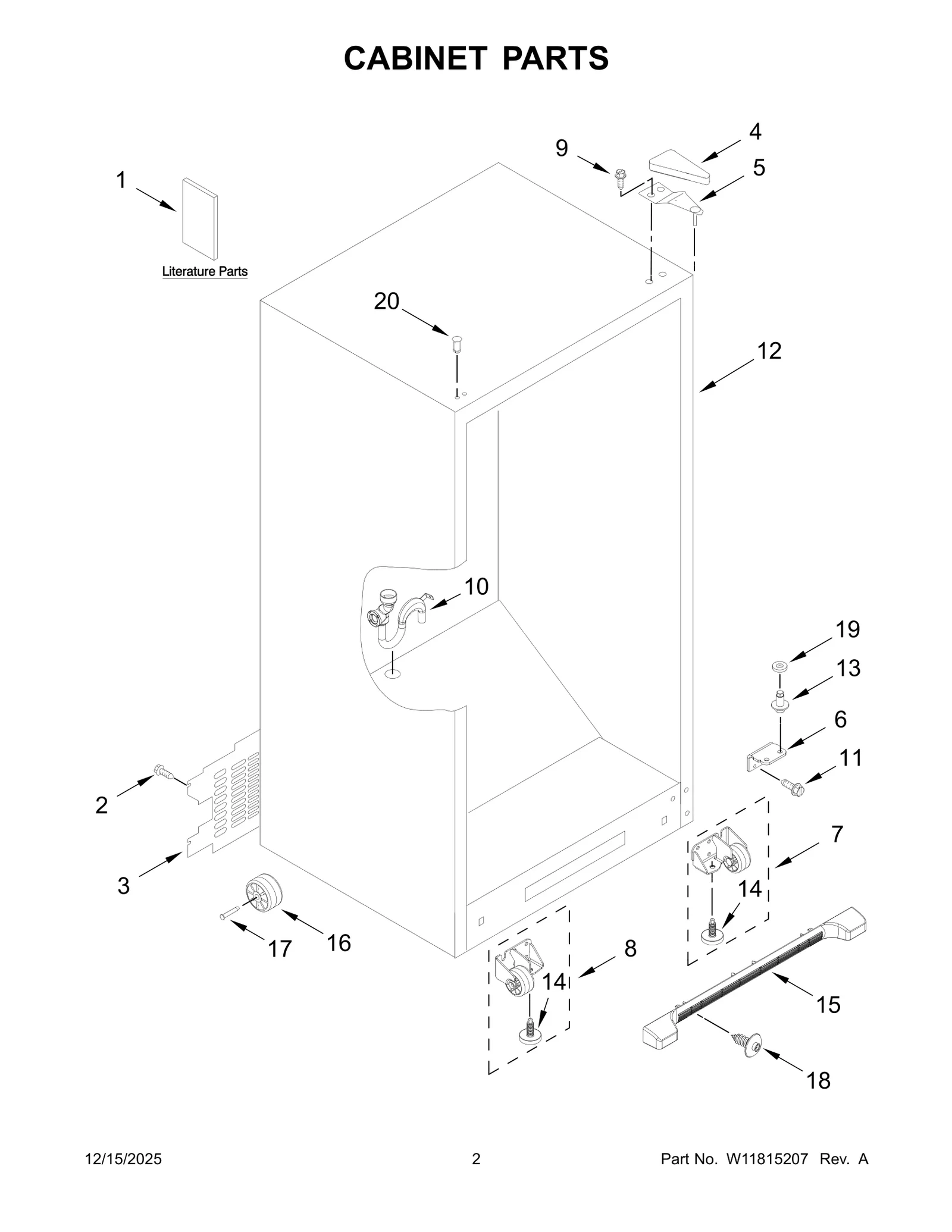 CABINET PARTS

1
Literature Parts

9
4
5

20

12

10

19
13
6
11

2

3

7
14

16
17

8
14

15

18

12/15/2025 2 Part No. W11815207 Rev. A