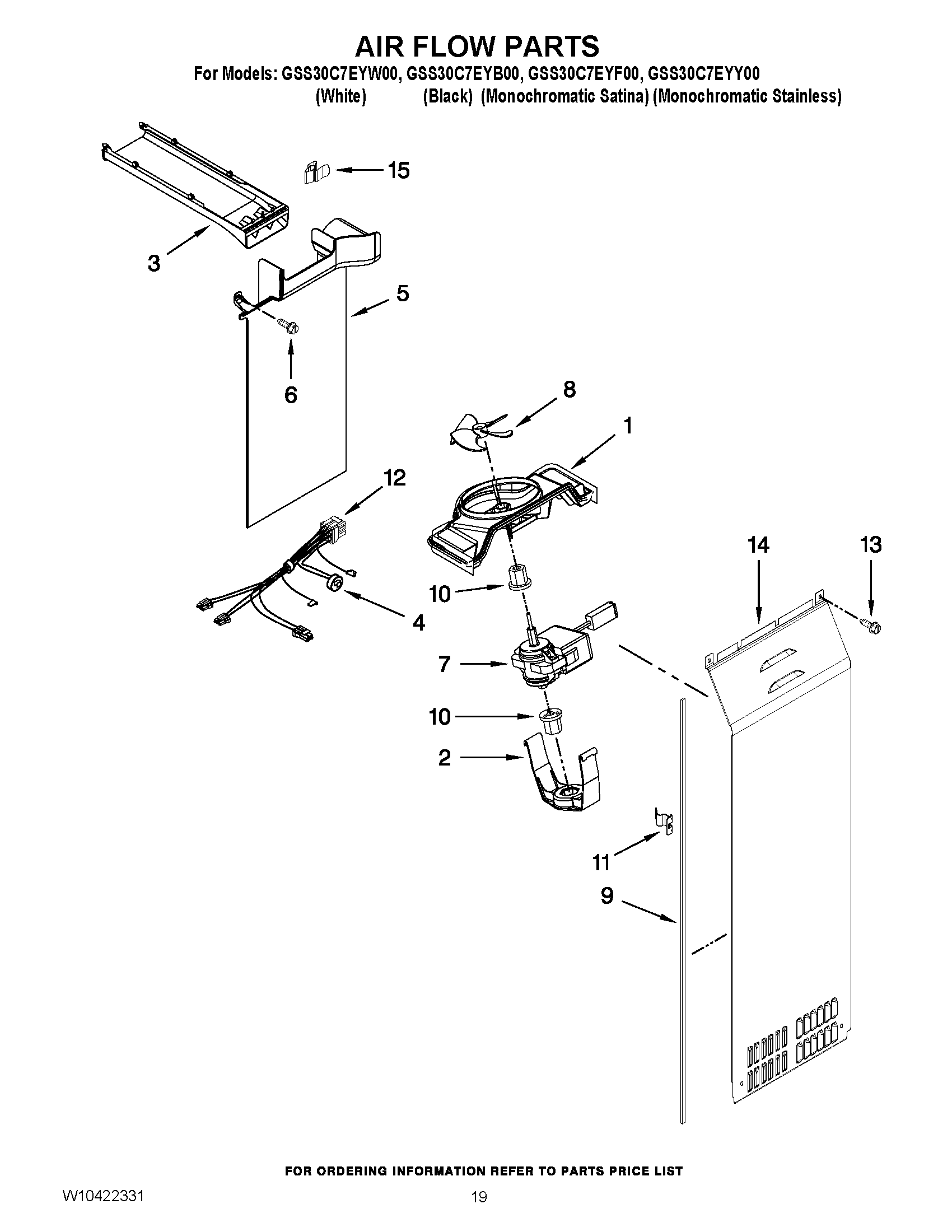 AIR FLOW PARTS

For Models: GSS30C7EYW00, GSS30C7EYB00, GSS30C7EYF00, GSS30C7EYY00
(White) (Black) (Monochromatic Satina) (Monochromatic Stainless)

15
3
5
6
8
1
12
14
13
10
4
7
10
2
11
9

FOR ORDERING INFORMATION REFER TO PARTS PRICE LIST

W10422331

19