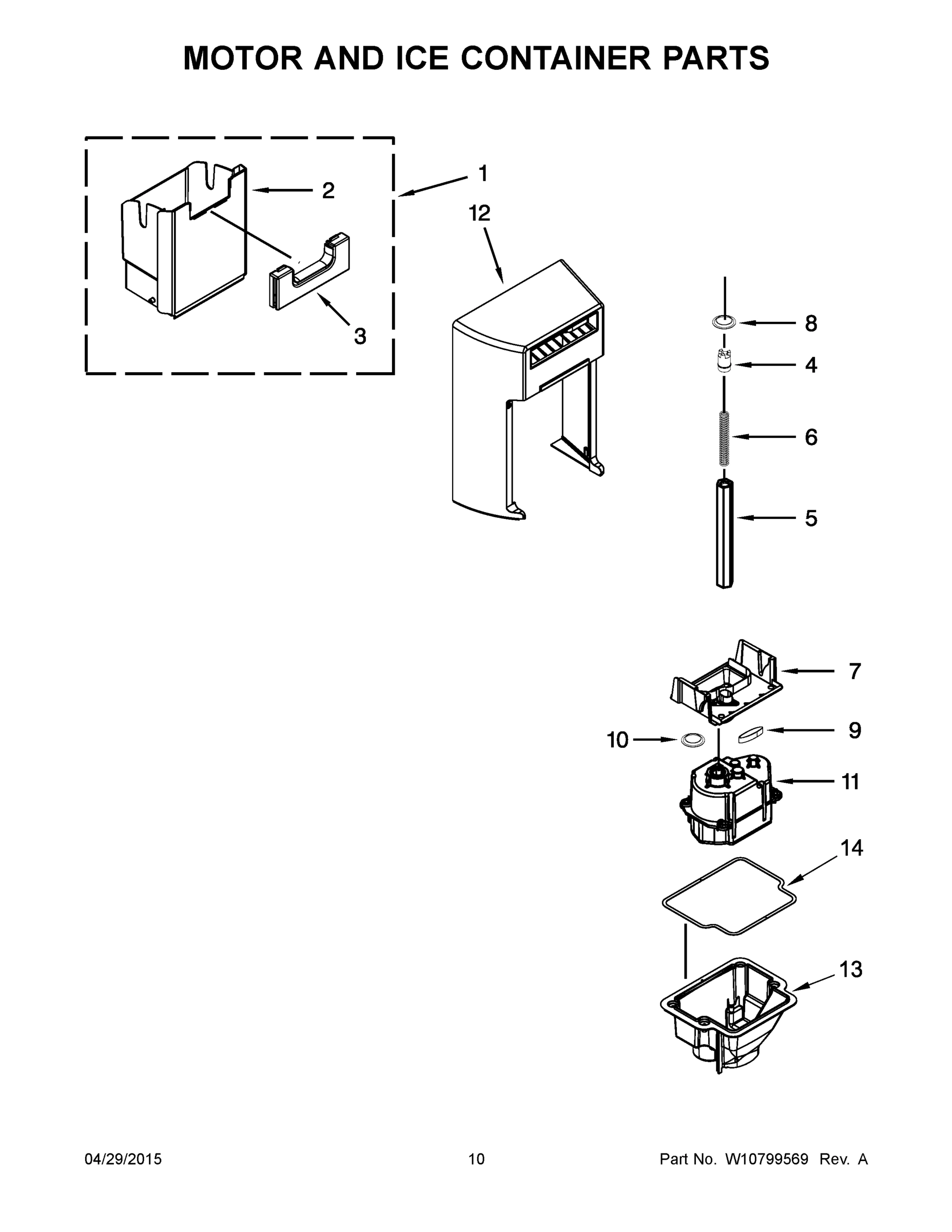 MOTOR AND ICE CONTAINER PARTS

2
1
12
3
8
4
6
5
7
10
9
11
14
13

04/29/2015
10
Part No. W10799569 Rev. A