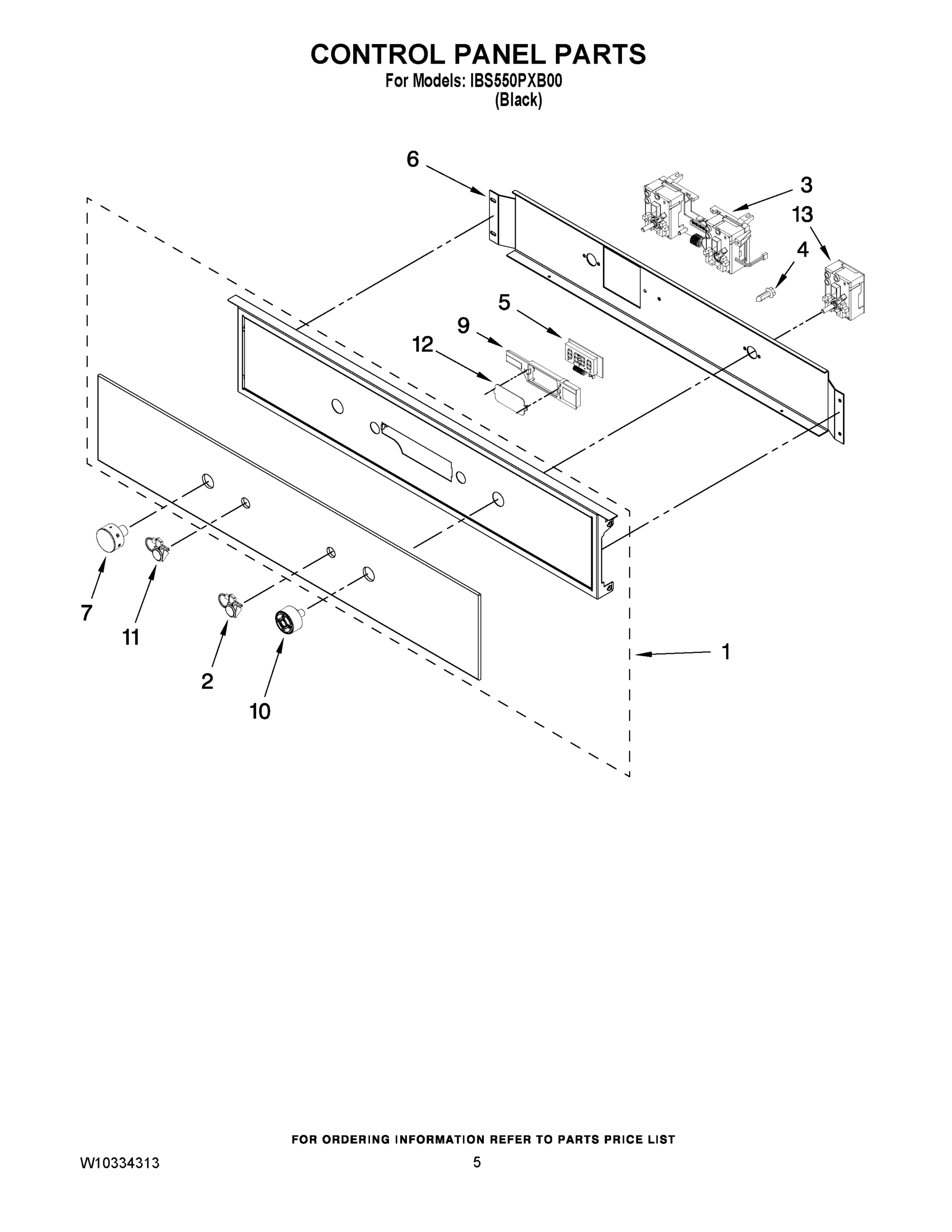 CONTROL PANEL PARTS
For Models: IBS550PXB00
(Black)

6
3
13
4
5
9
12
7
11
2
10
1

FOR ORDERING INFORMATION REFER TO PARTS PRICE LIST

W10334313

5