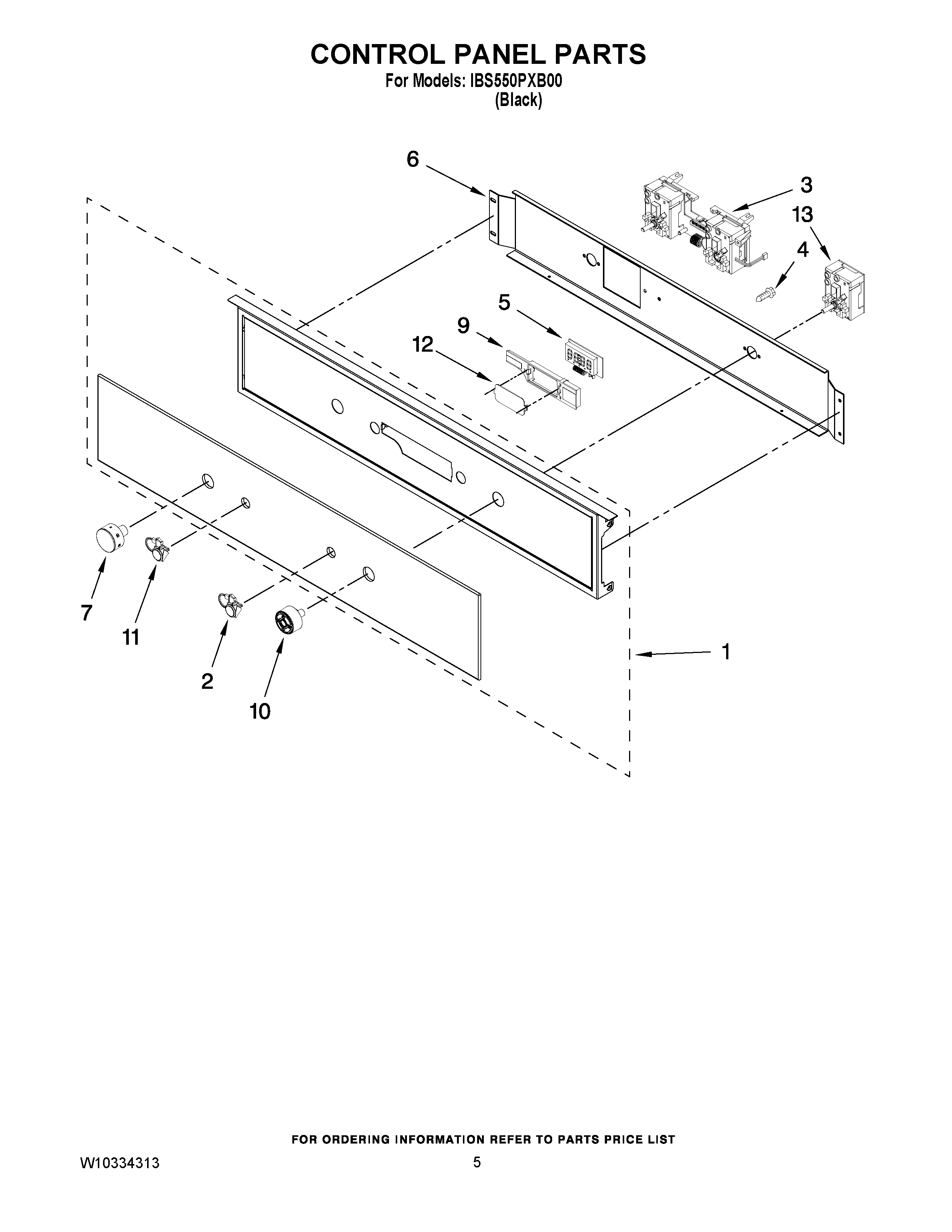 CONTROL PANEL PARTS
For Models: IBS550PXB00
(Black)

6
3
13
4
5
9
12
7
11
2
10
1

FOR ORDERING INFORMATION REFER TO PARTS PRICE LIST

W10334313

5