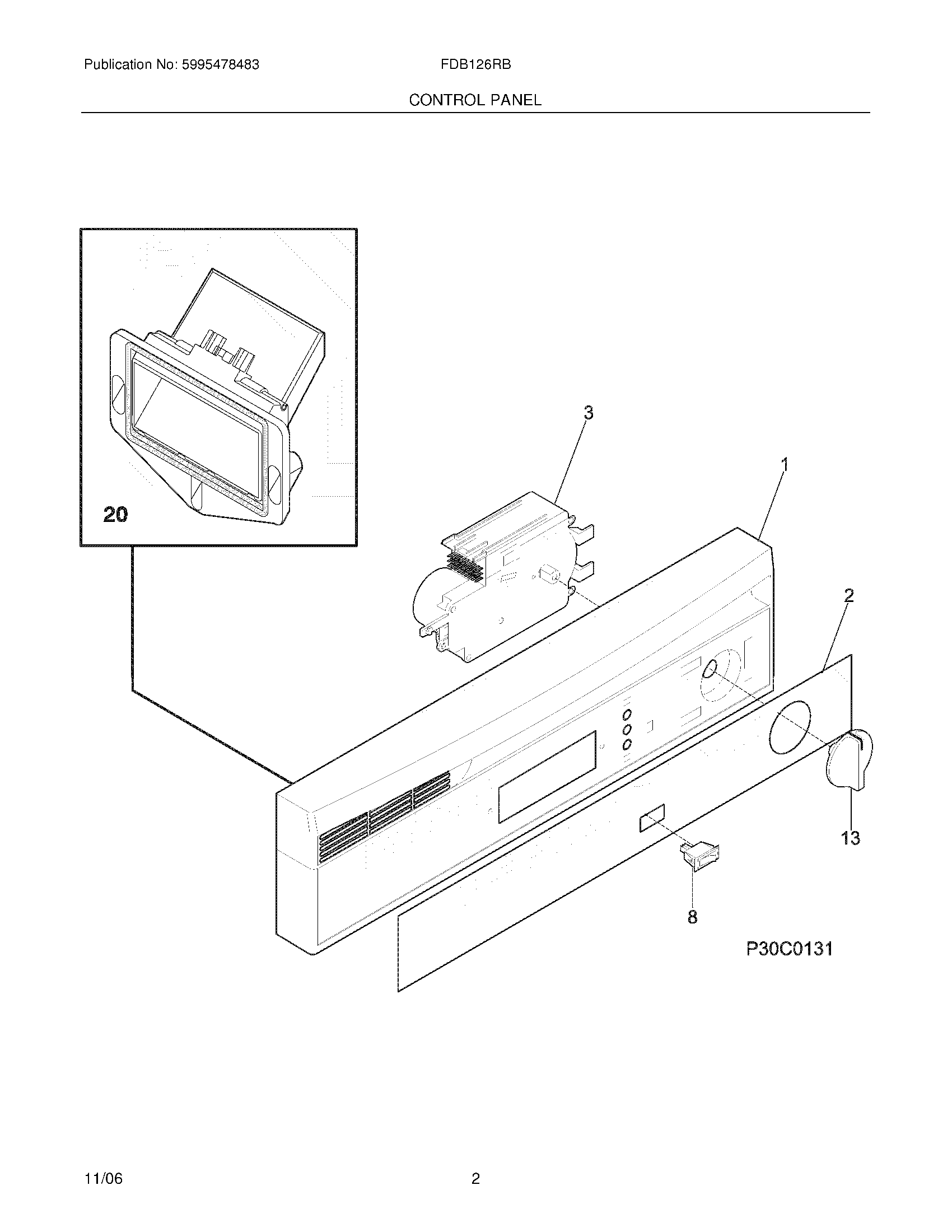 Publication No: 5995478483
FDB126RB
CONTROL PANEL

20
3
1
2
13
8
P30C0131

11/06
2