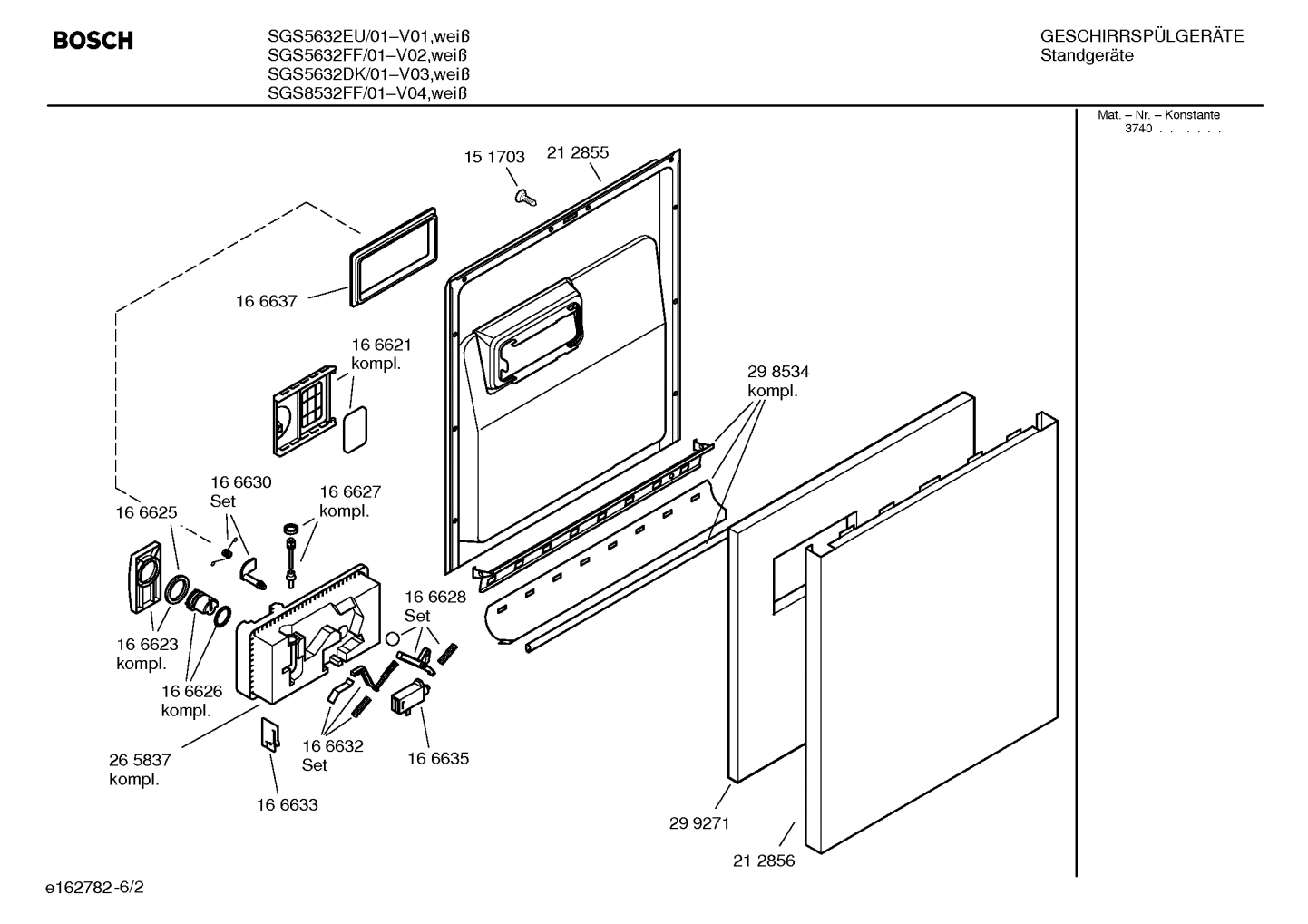 BOSCH

SGS5632EU/01–V01,weiß
SGS5632FF/01–V02,weiß
SGS5632DK/01–V03,weiß
SGS8532FF/01–V04,weiß

GESCHIRRSPÜLGERÄTE
Standgeräte

Mat. – Nr. – Konstante
3740 . . . . . .

15 1703
21 2855
16 6637
16 6621
kompl.
29 8534
kompl.
16 6630
Set
16 6627
kompl.
16 6625
16 6628
Set
16 6623
kompl.
16 6626
kompl.
26 5837
kompl.
16 6632
Set
16 6635
16 6633
29 9271
21 2856

e162782-6/2