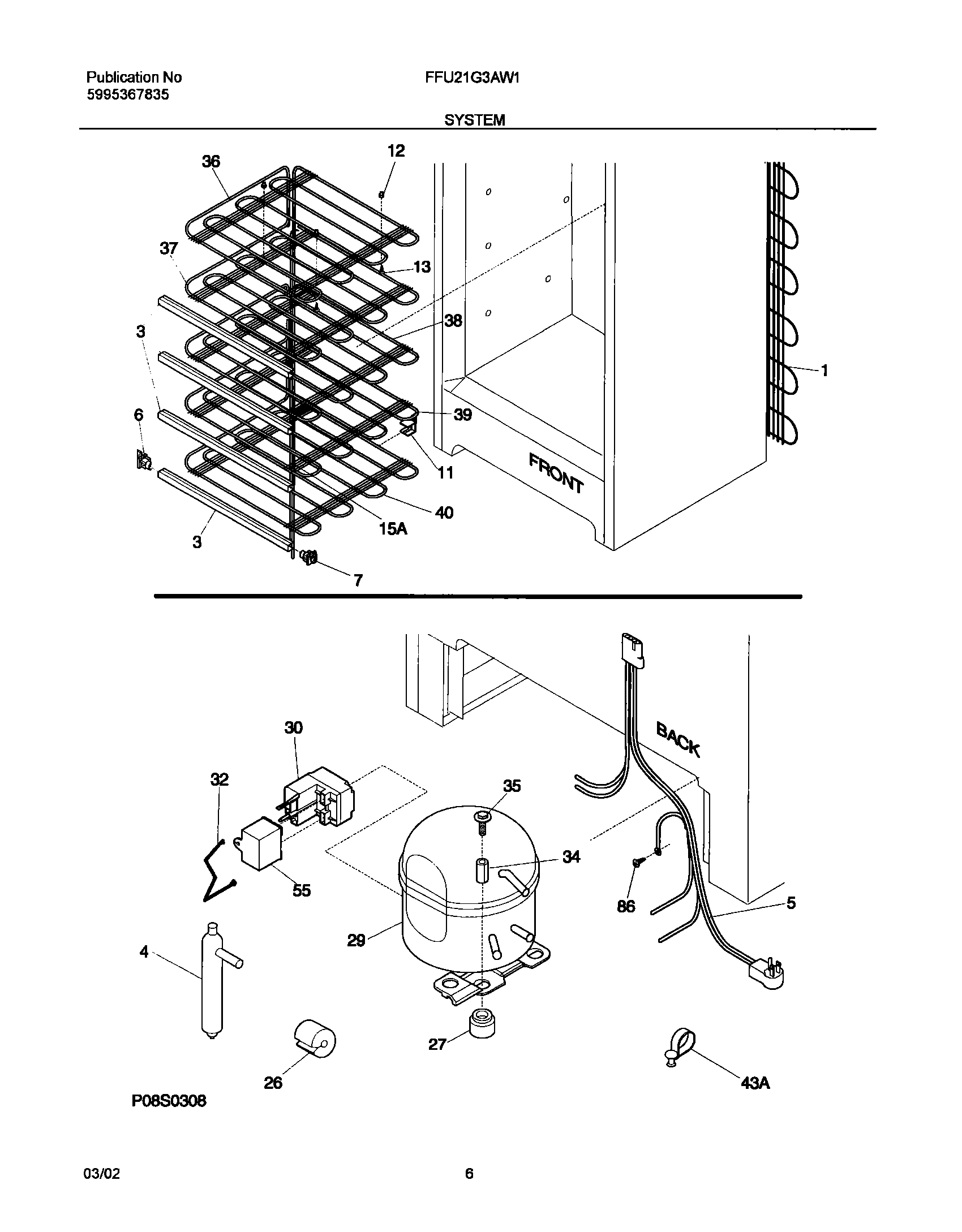 Publication No
5995367835

FFU21G3AW1

SYSTEM

36
12
37
13
38
3
1
6
39
11
FRONT
40
15A
3
7

30
BACK
32
35
34
55
86
5
29
4
27
26
43A
P08S0308

03/02

6