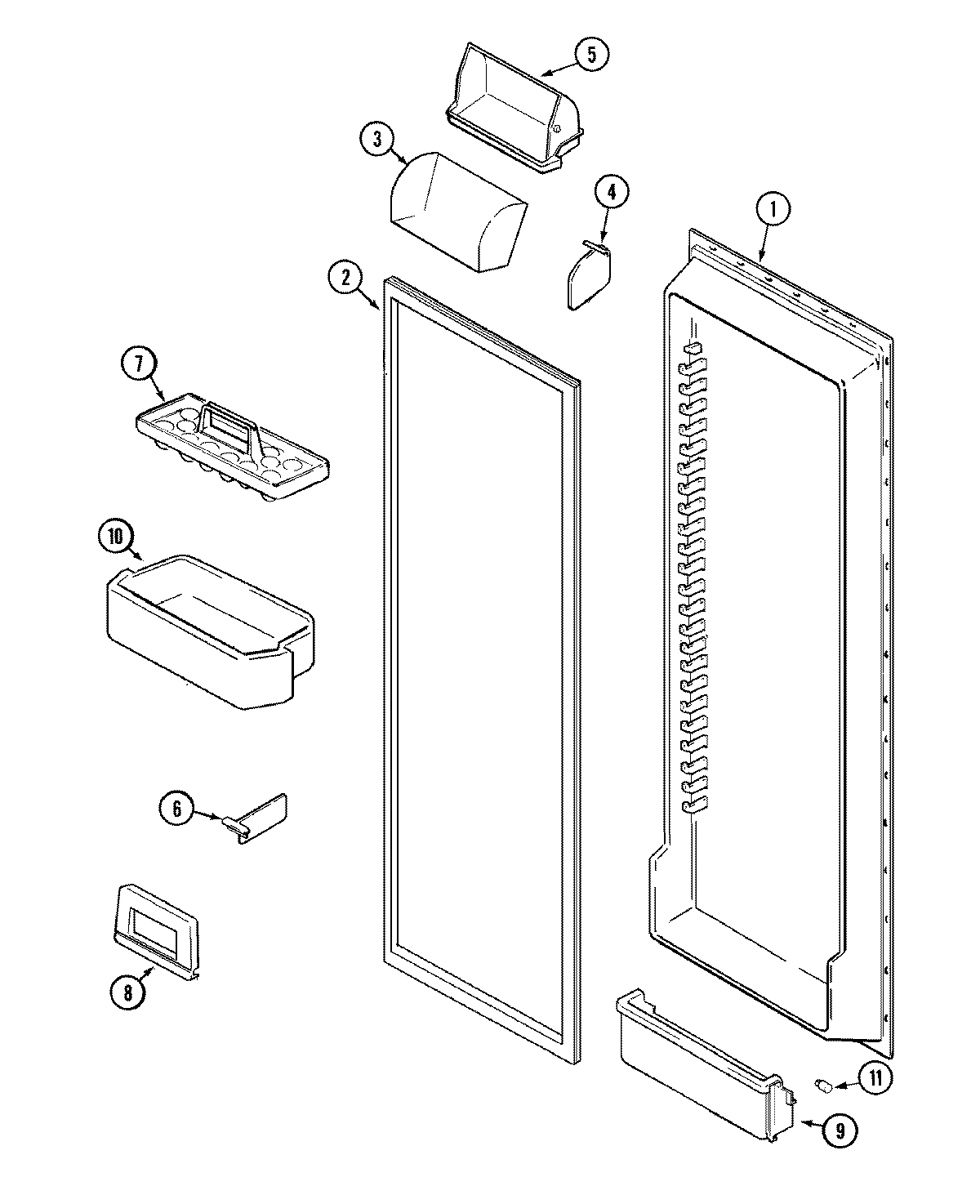 5
3
4
1
2
7
10
6
8
11
9