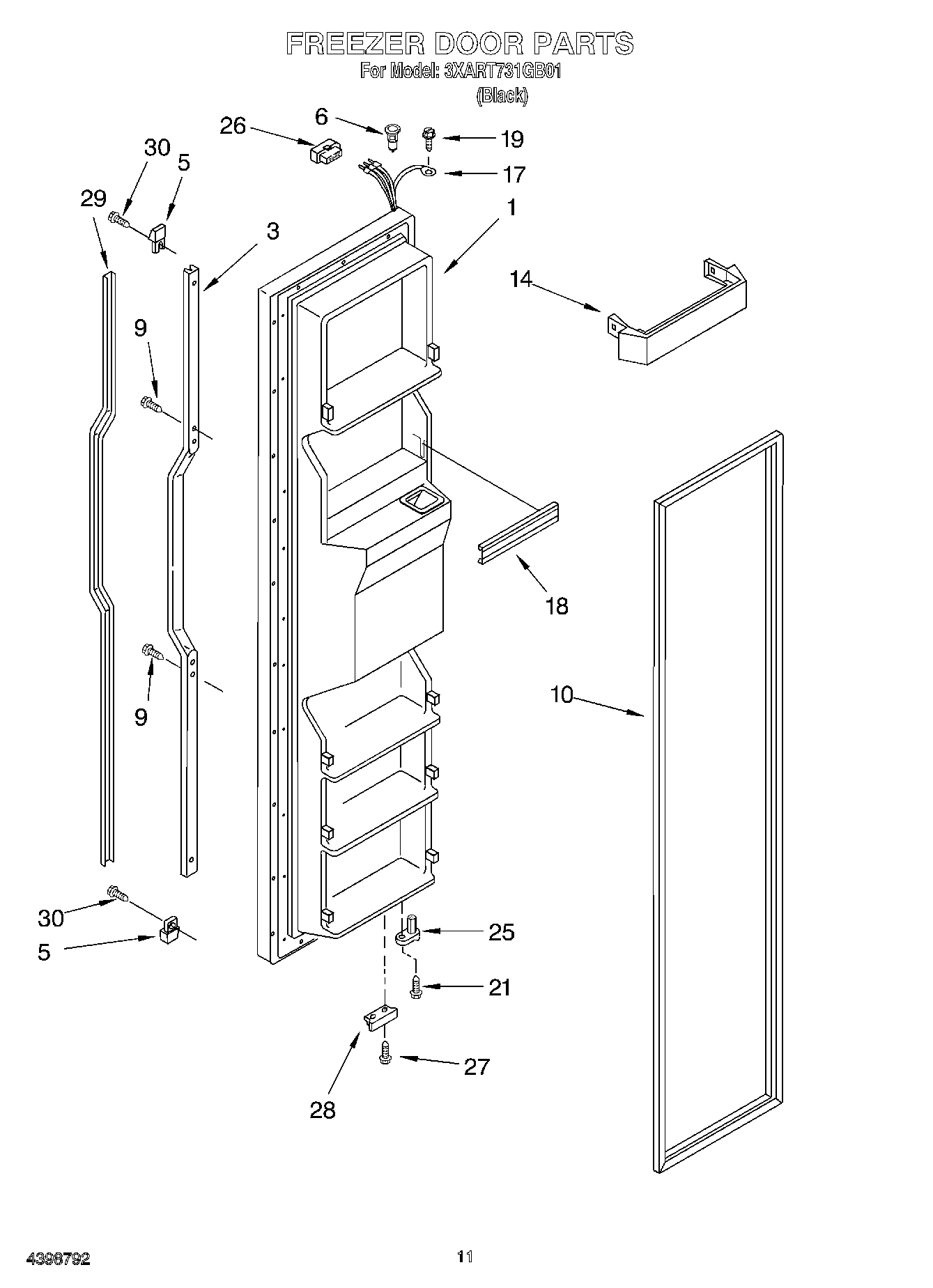 FREEZER DOOR PARTS
For Model: 3XART731GB01
(Black)

26
6
19
17
30
5
29
3
1
14
9
18
9
10
30
5
25
21
27
28

4398792
11