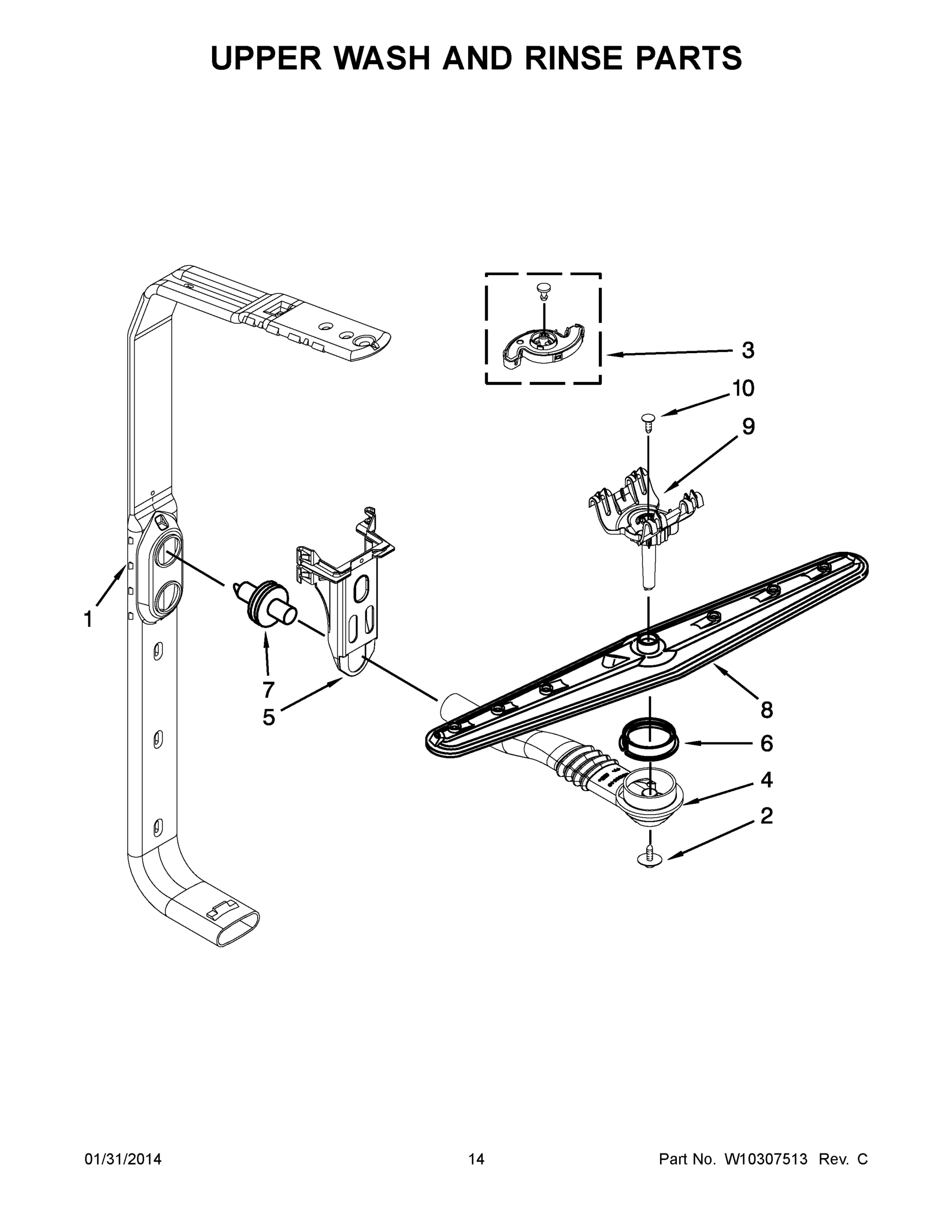 UPPER WASH AND RINSE PARTS

3

10

9

1

7

5

8

6

4

2

01/31/2014

14

Part No. W10307513 Rev. C