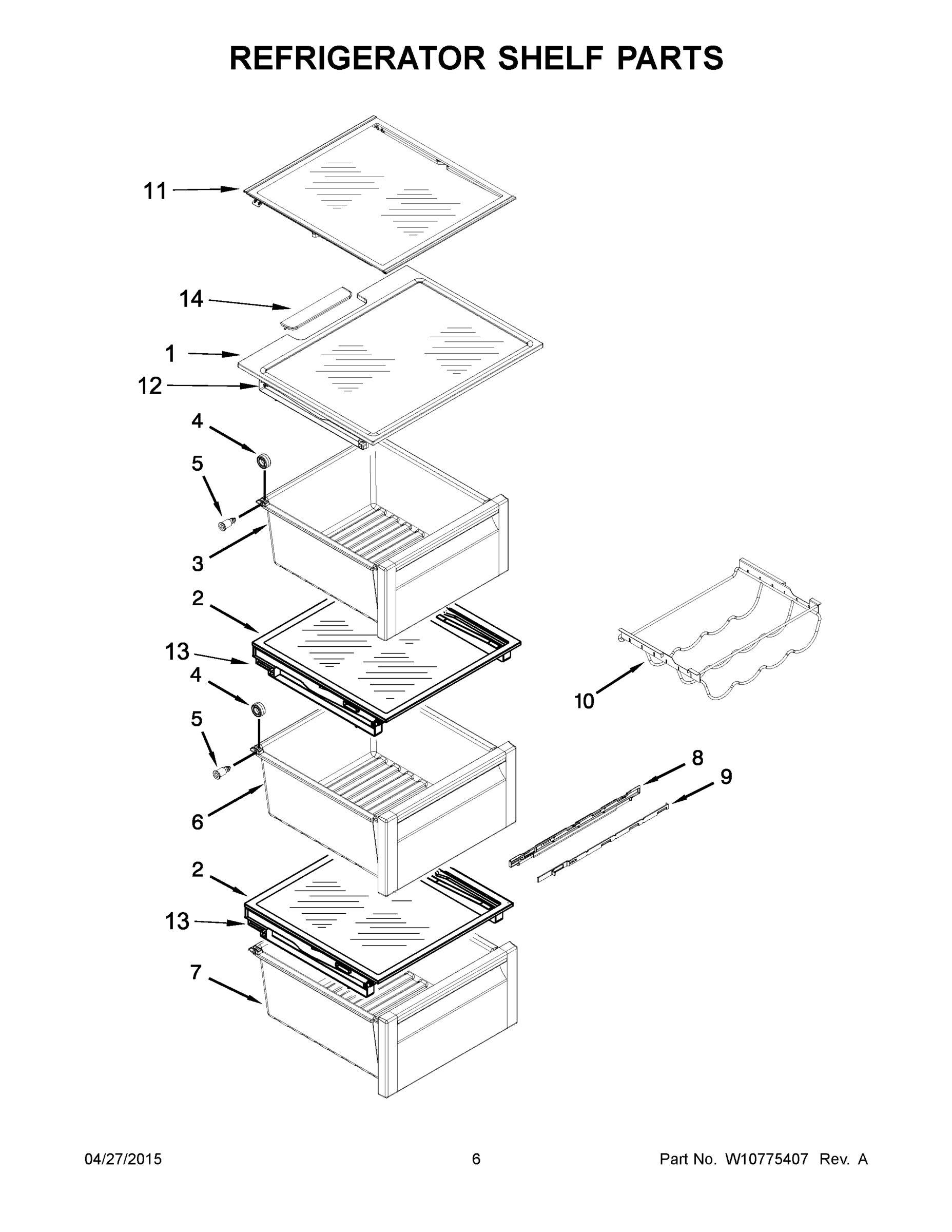 REFRIGERATOR SHELF PARTS

11
14
1
12
4
5
3
2
13
4
5
6
2
13
7
10
8
9

04/27/2015
6
Part No. W10775407 Rev. A