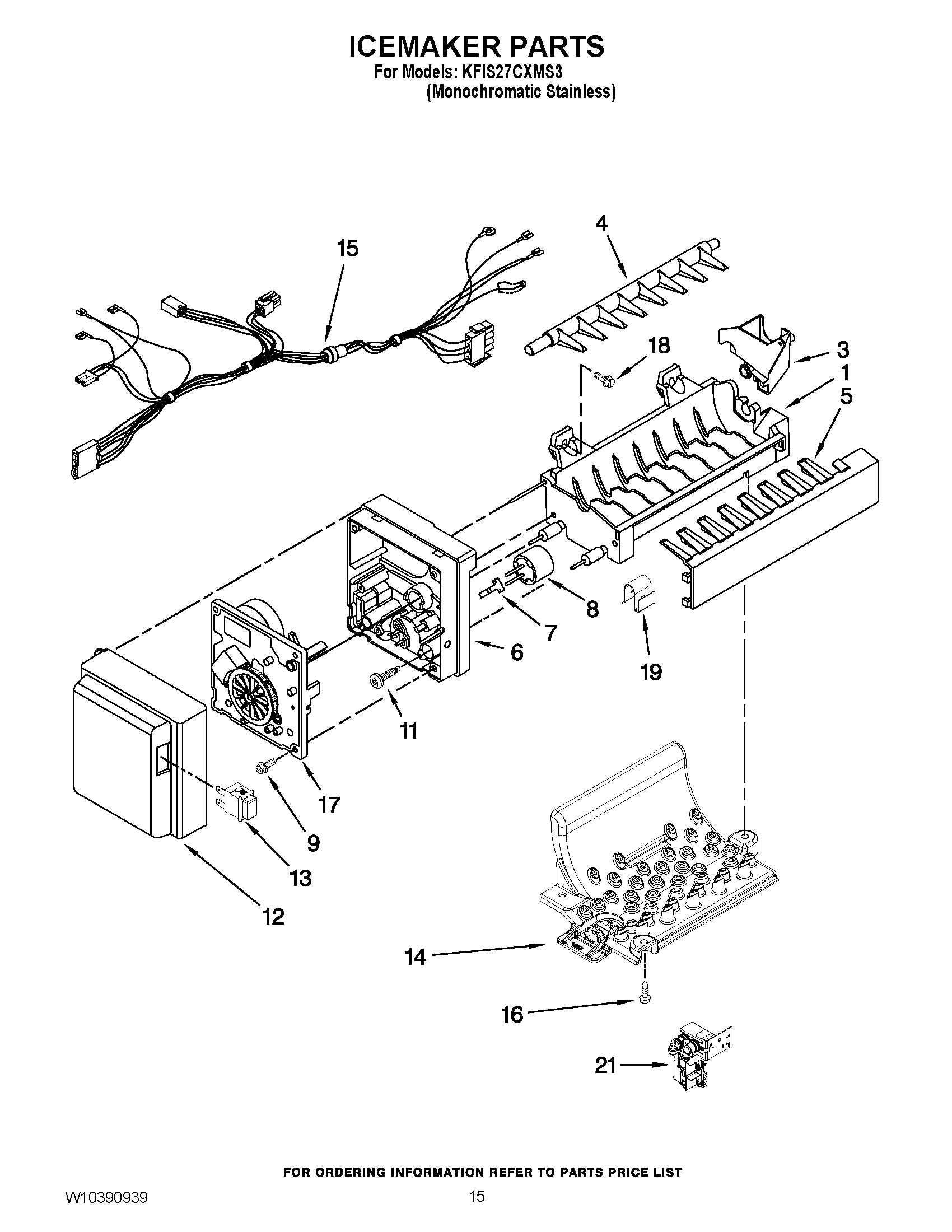 ICEMAKER PARTS
For Models: KFIS27CXMS3
(Monochromatic Stainless)

15
4
18
3
1
5
8
7
6
19
11
17
9
13
12
14
16
21

FOR ORDERING INFORMATION REFER TO PARTS PRICE LIST

W10390939
15