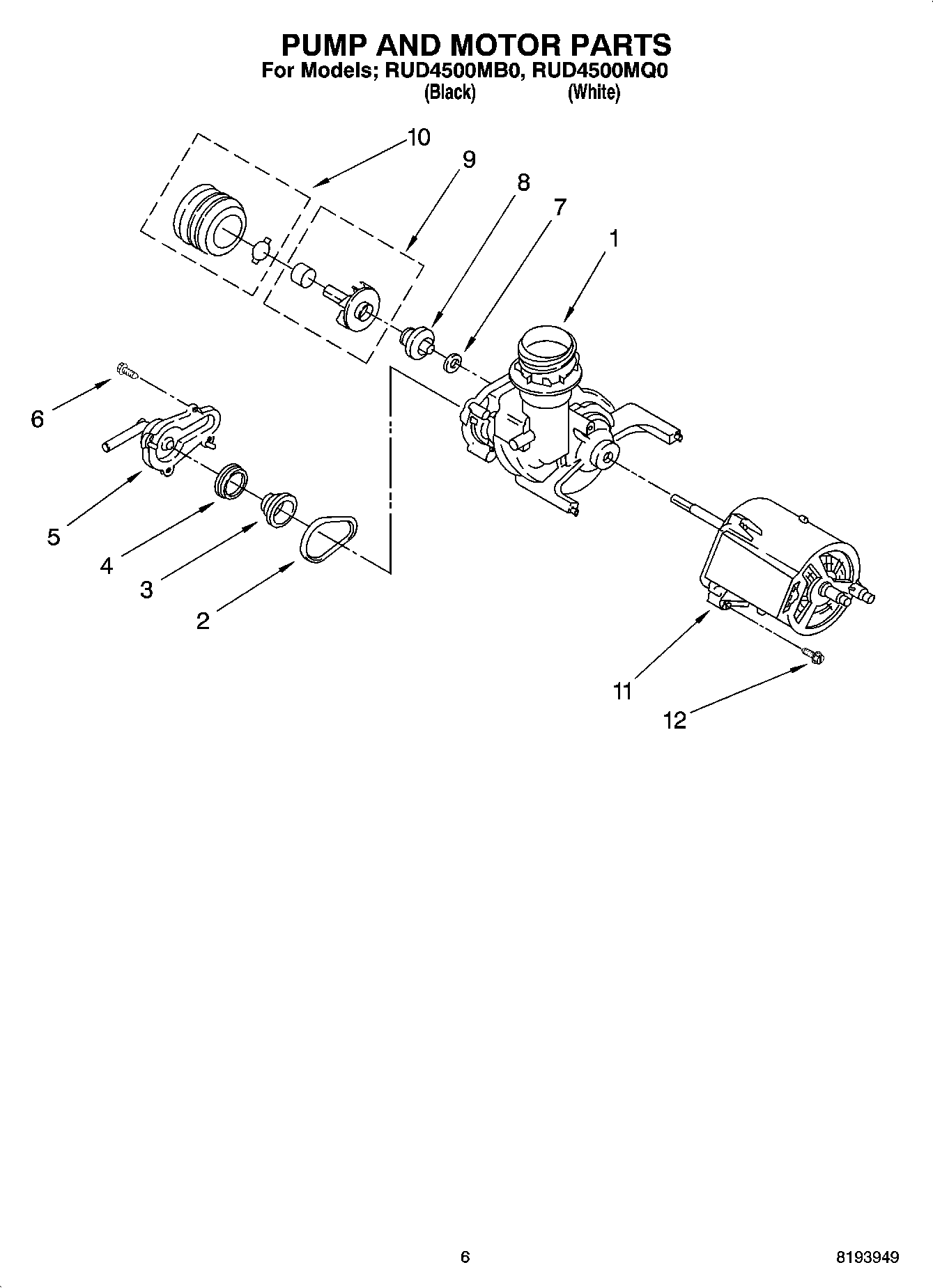 PUMP AND MOTOR PARTS
For Models; RUD4500MB0, RUD4500MQ0
(Black) (White)

10
9
8
7
1
6
5
4
3
2
11
12

6

8193949