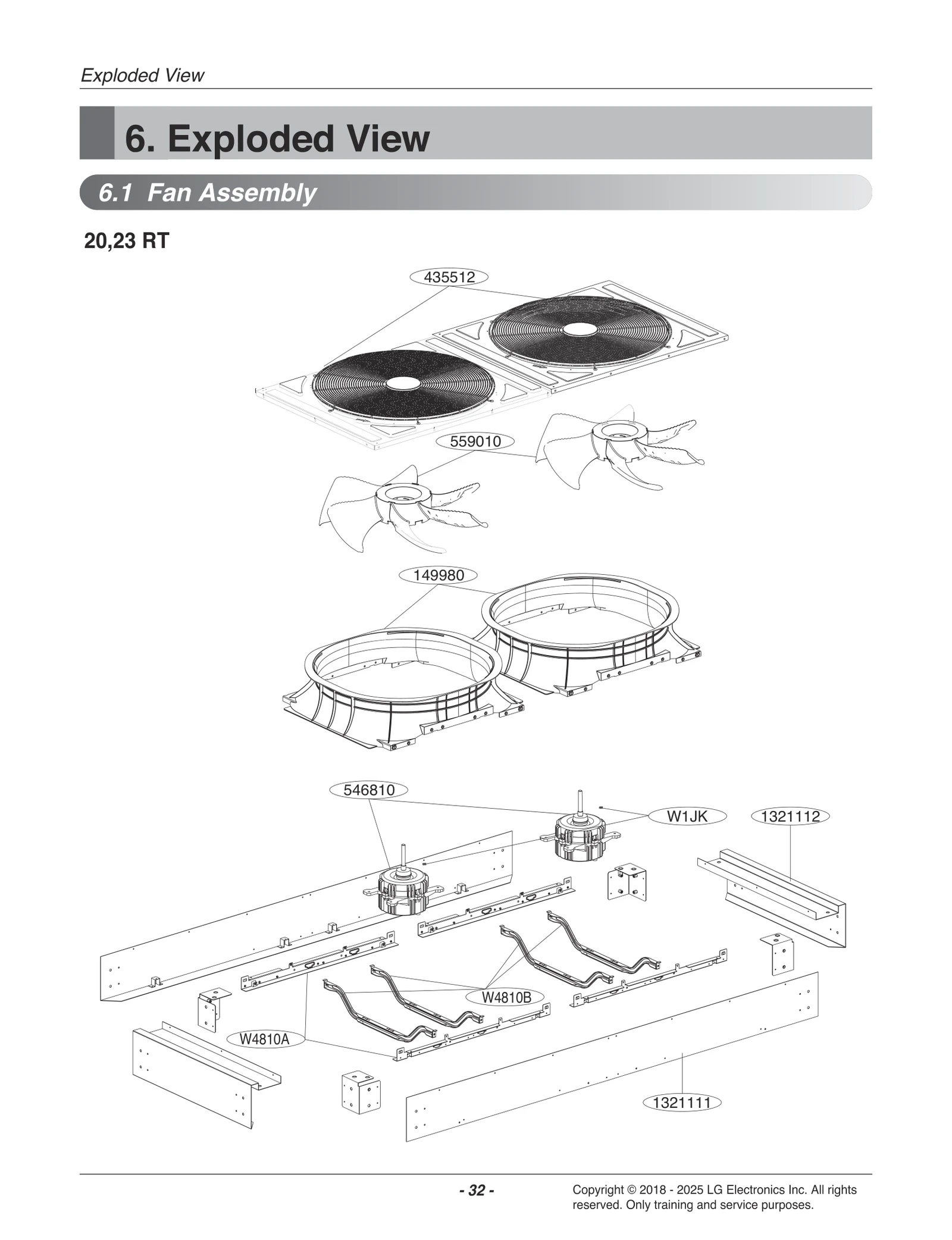 Exploded View

6. Exploded View

6.1 Fan Assembly

20,23 RT

435512

559010

149980

546810

W1JK

1321112

W4810B

W4810A

1321111

- 32 -

Copyright © 2018 - 2025 LG Electronics Inc. All rights reserved. Only training and service purposes.