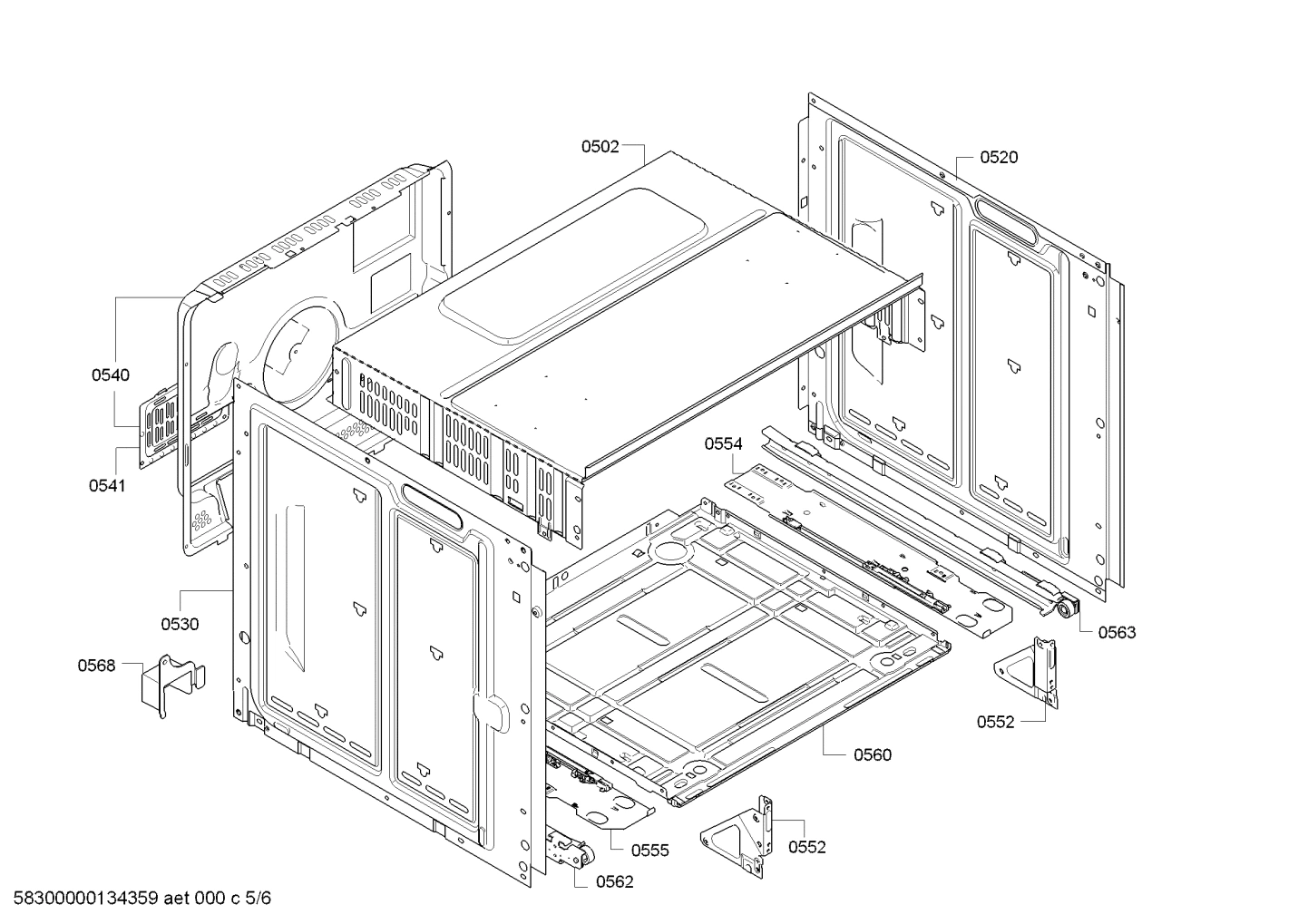 0502
0520
0540
0541
0554
0530
0563
0568
0552
0560
0555
0552
0562
58300000134359 aet 000 c 5/6