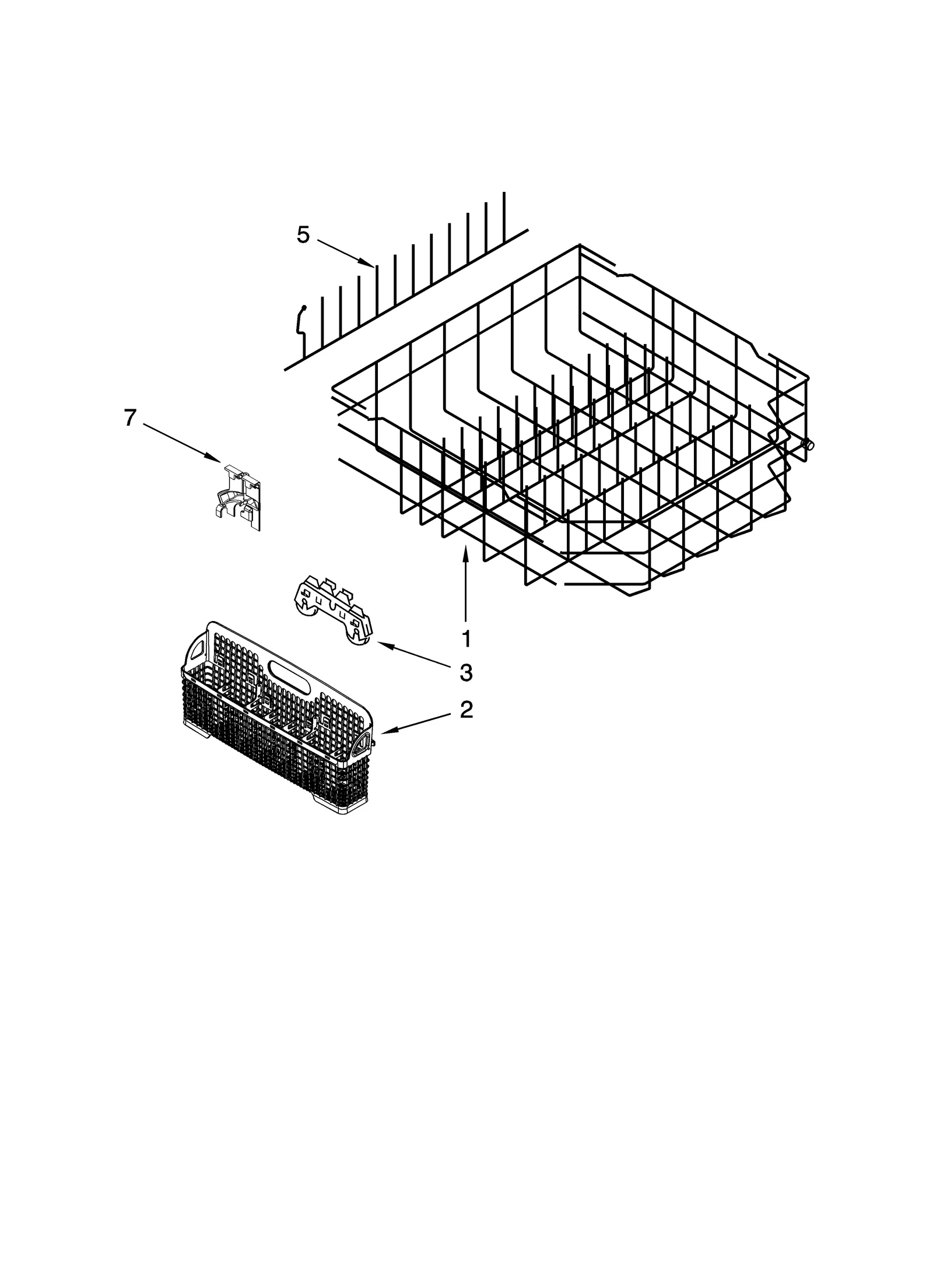 5

7

1

3

2