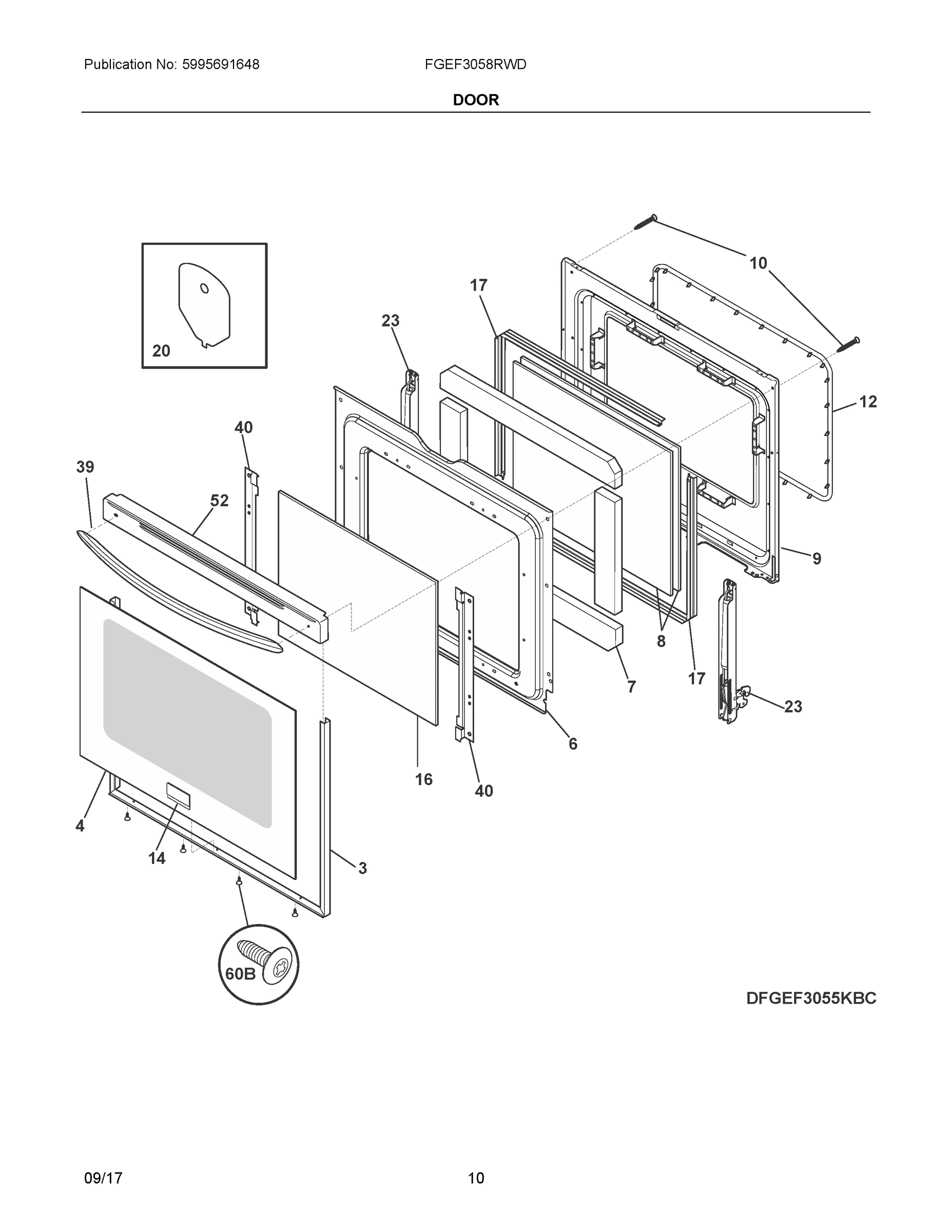 Publication No: 5995691648

FGEF3058RWD

DOOR

10

17

23

20

12

40

39

52

9

8

7

17

23

6

16

40

4

14

3

60B

DFGEF3055KBC

09/17

10