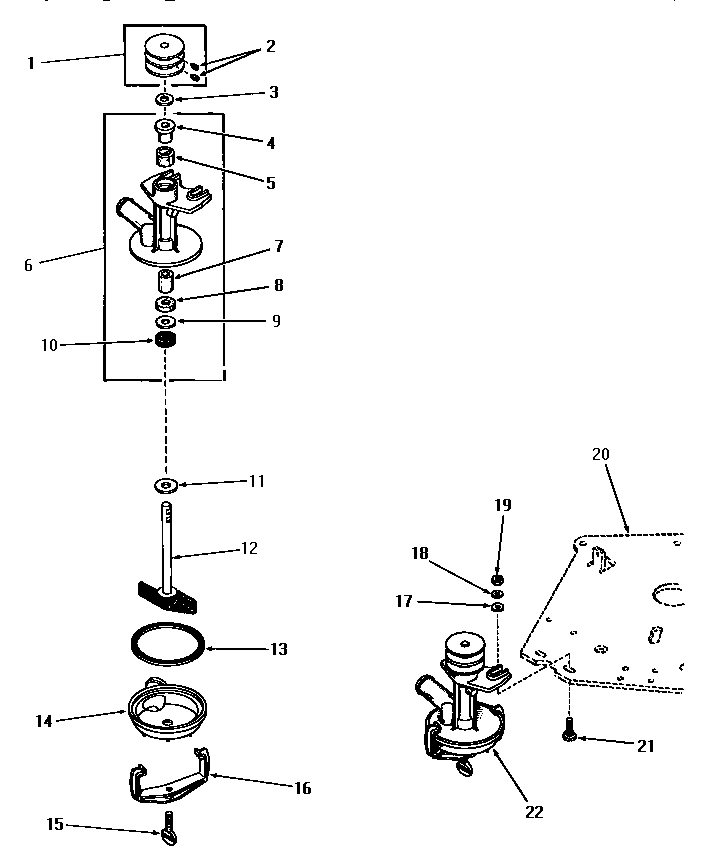 1
2
3
4
5
6
7
8
9
10
11
12
13
14
16
15
20
19
18
17
21
22