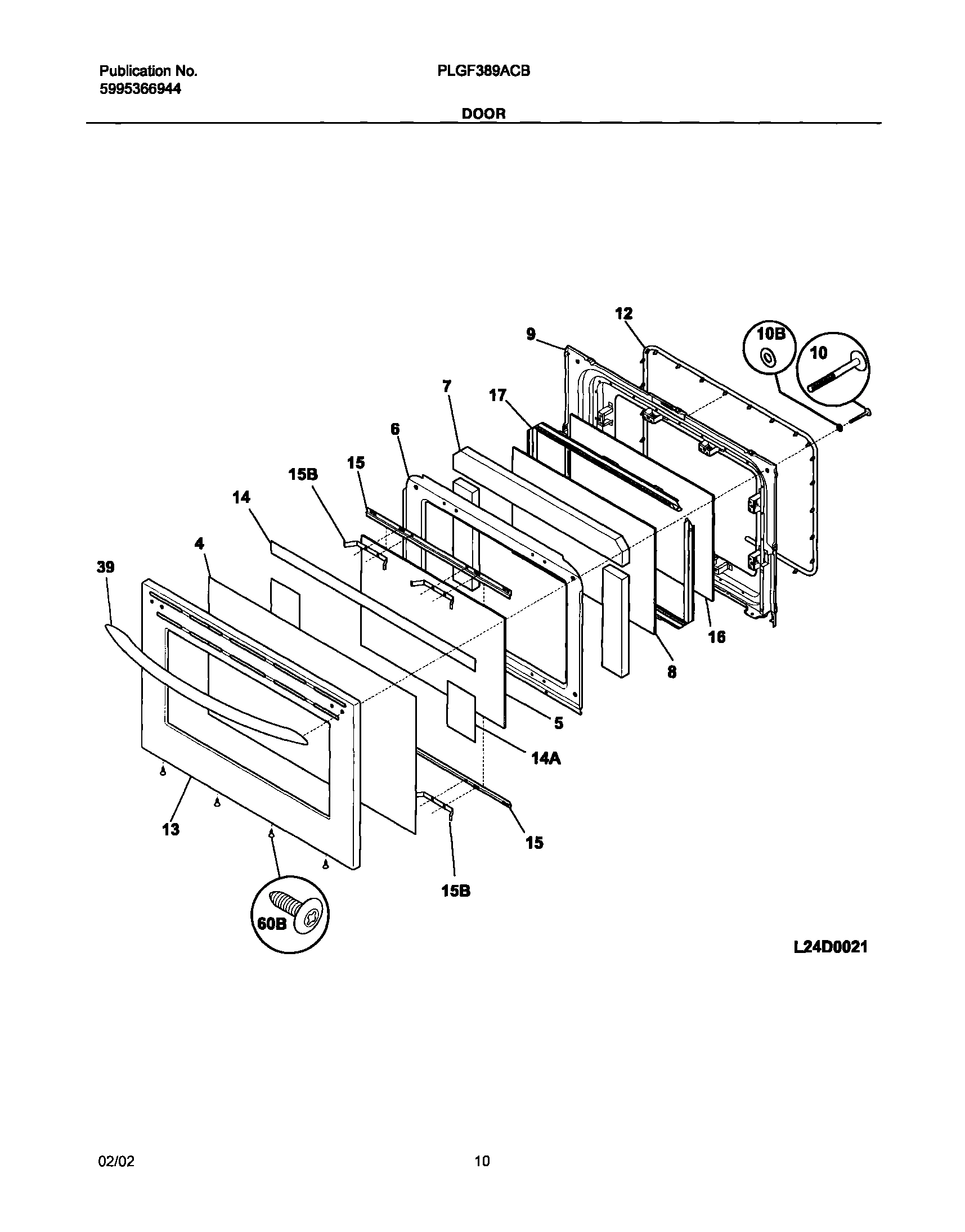 Publication No.
5995366944

PLGF389ACB

DOOR

12
9
10B
10
7
17
6
15
15B
14
4
39
16
8
5
14A
13
15
15B
60B

L24D0021

02/02

10