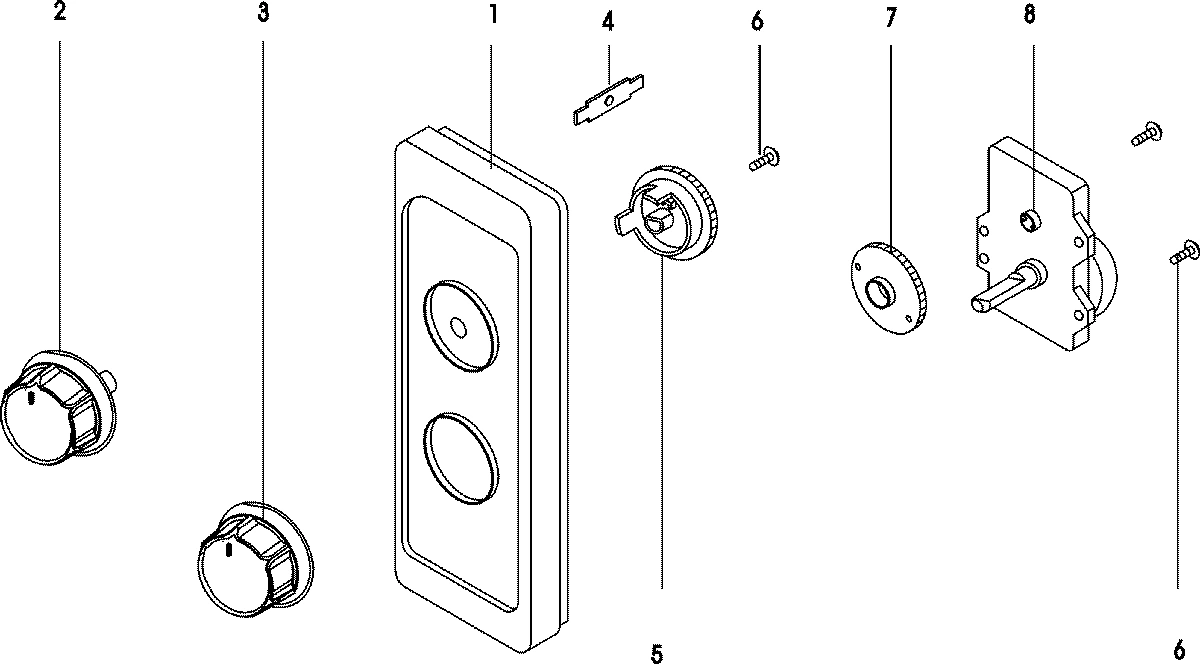 2
3
1
4
6
7
8
5
6