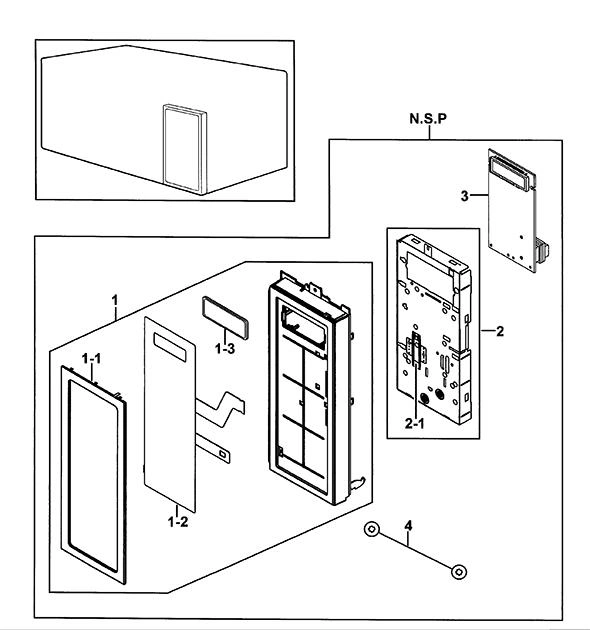 N.S.P

3

1

1-3

2

1-1

2-1

1-2

4