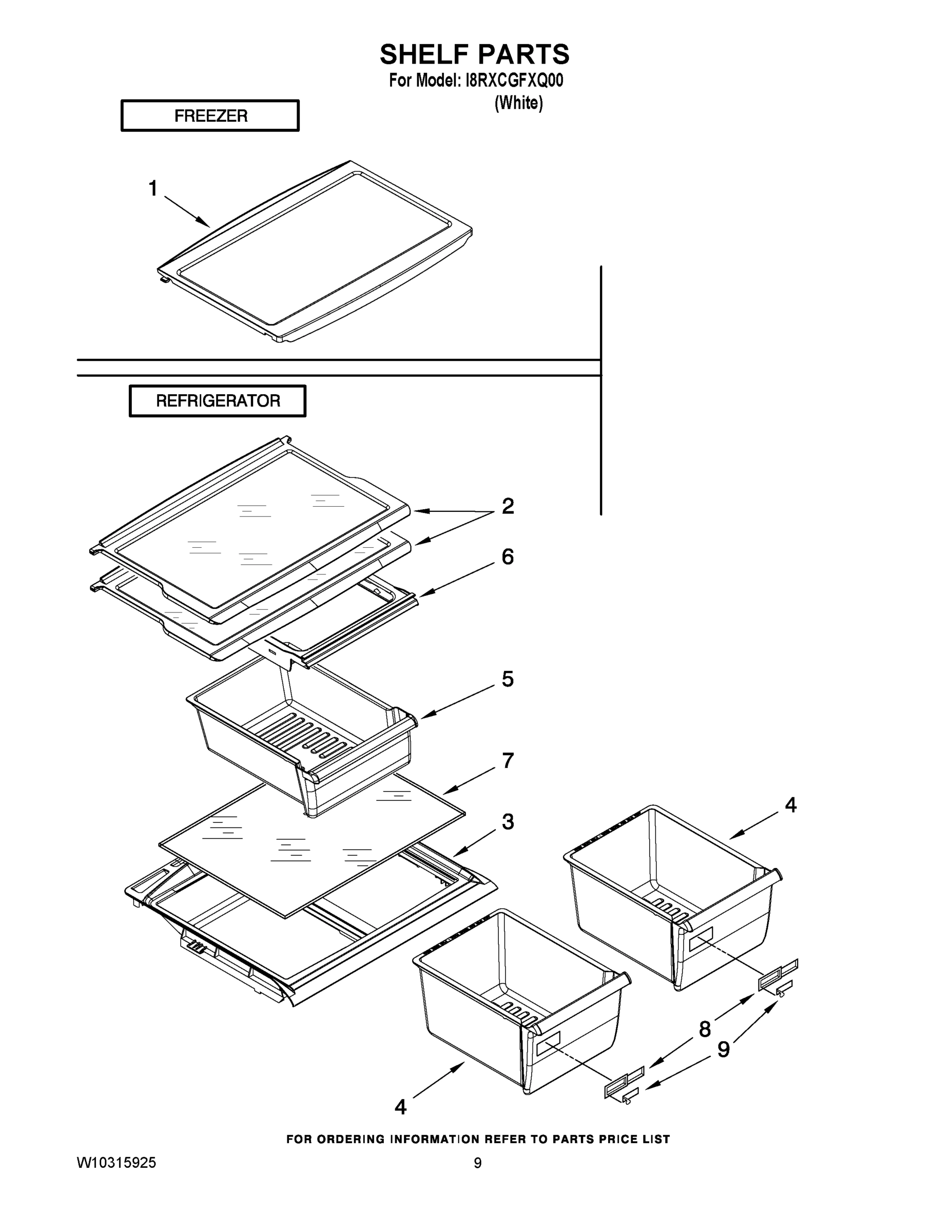 SHELF PARTS
For Model: I8RXCGFXQ00
(White)

FREEZER

1

REFRIGERATOR

2

6

5

7

3

4

8

9

4

FOR ORDERING INFORMATION REFER TO PARTS PRICE LIST

W10315925

9